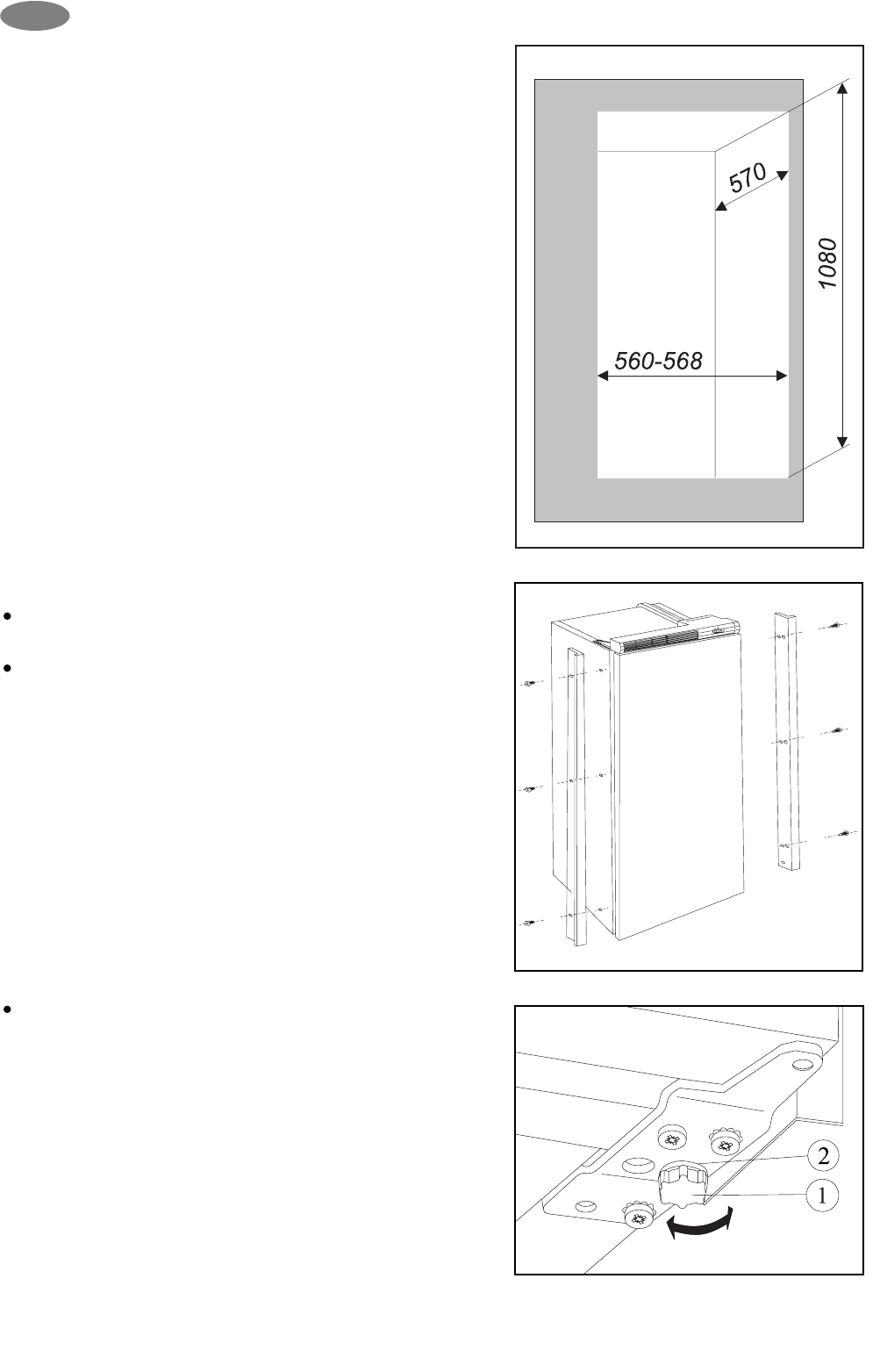 570

1080

560-568

2

1