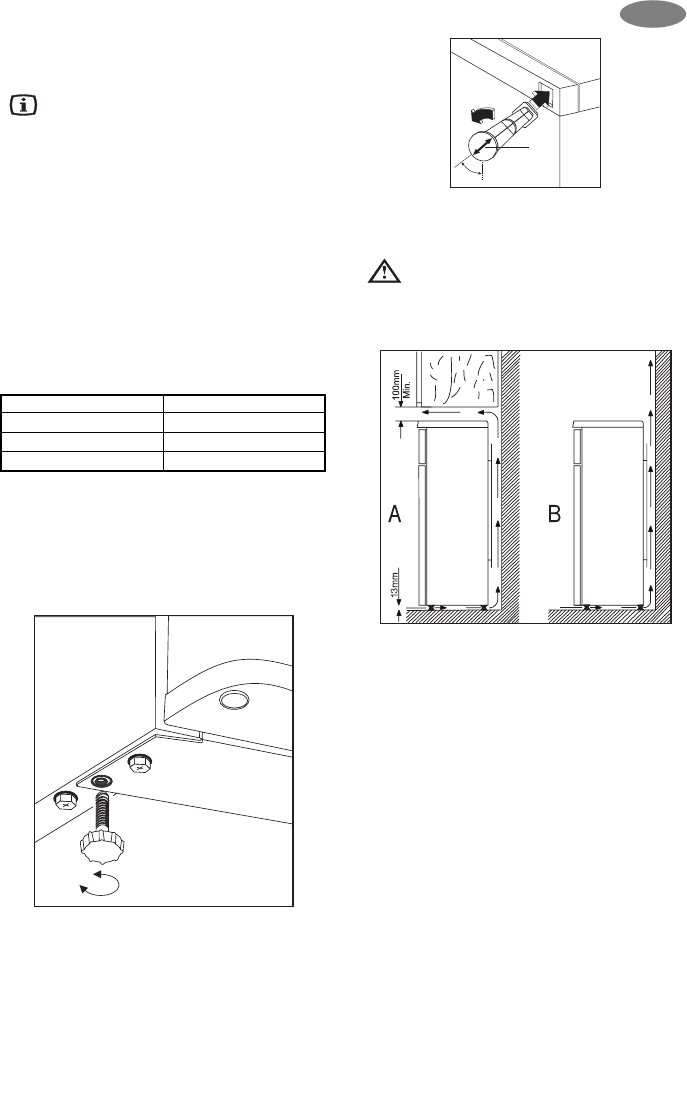 100mm
Min.

A

B

13mm