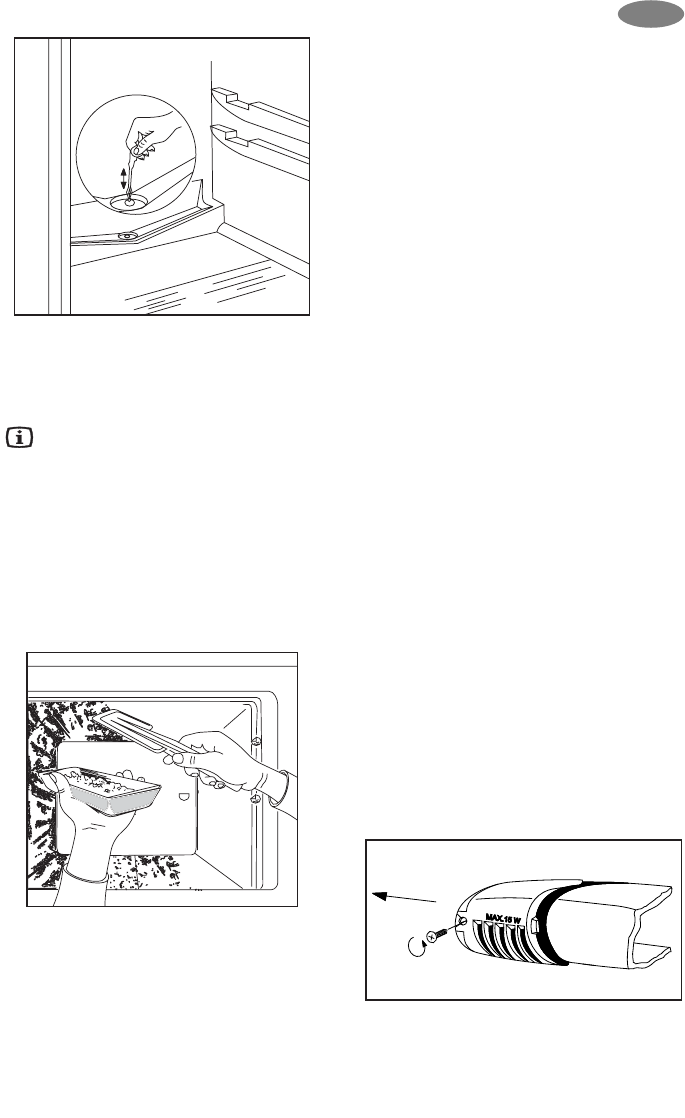 MAX 15 W