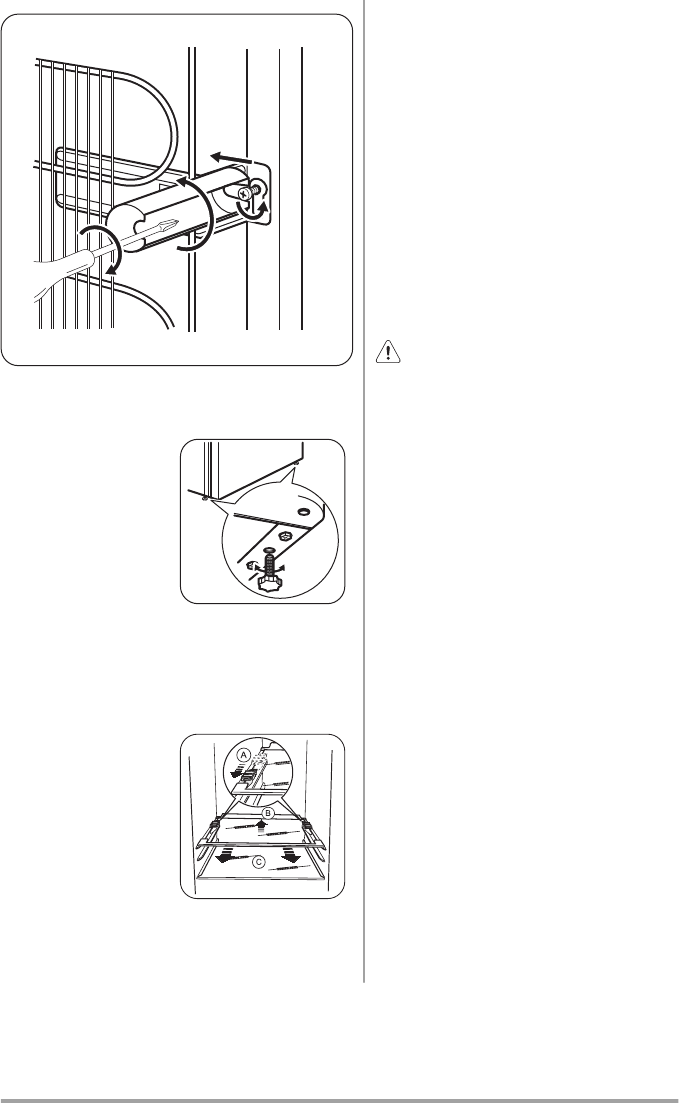 A

B

C