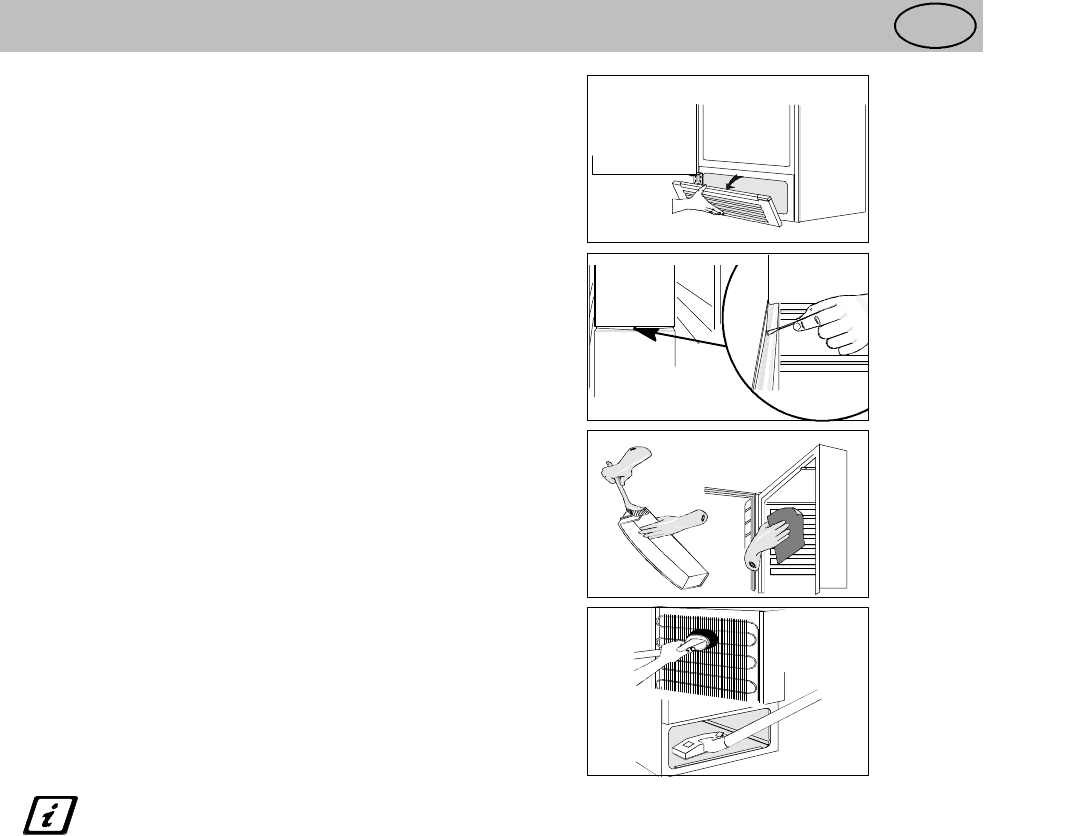 i