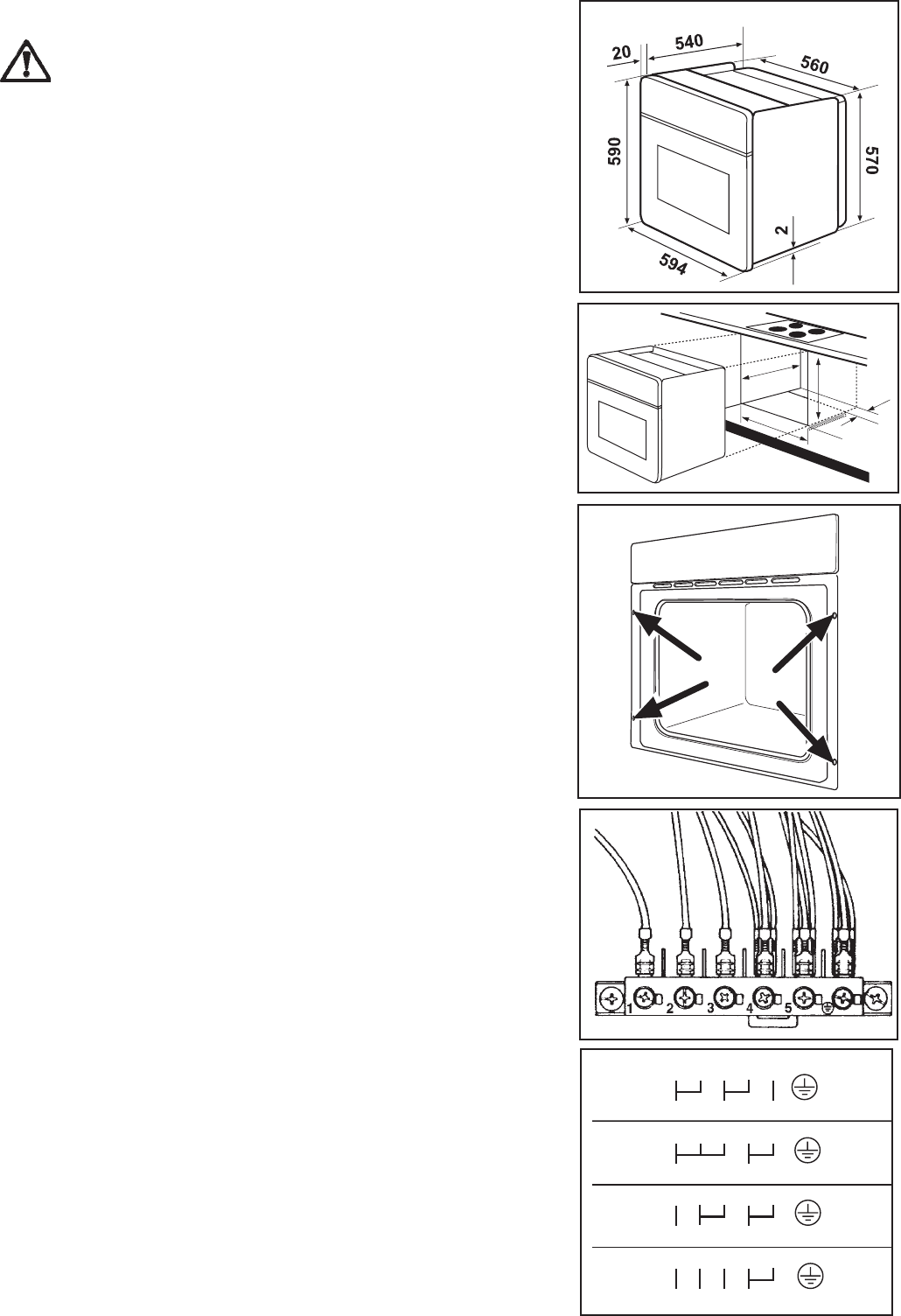 20
540
560
590
570
2
594

1
2
3
4
5