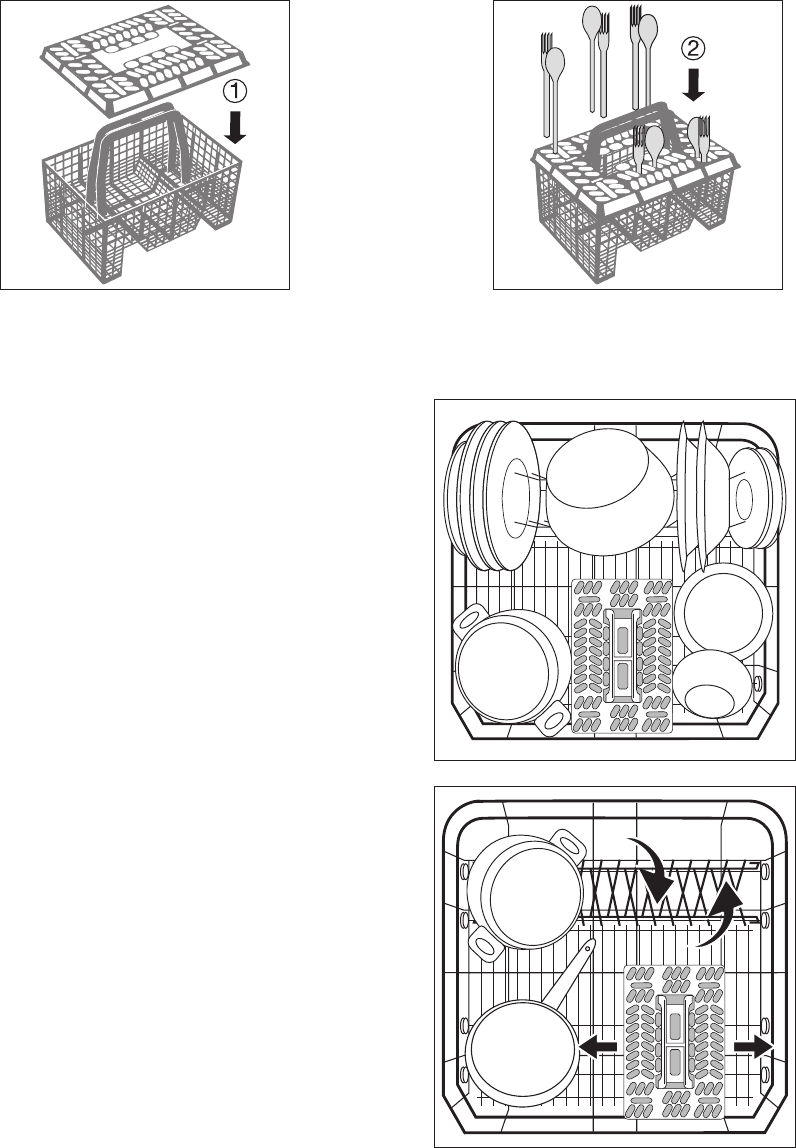 ①

②