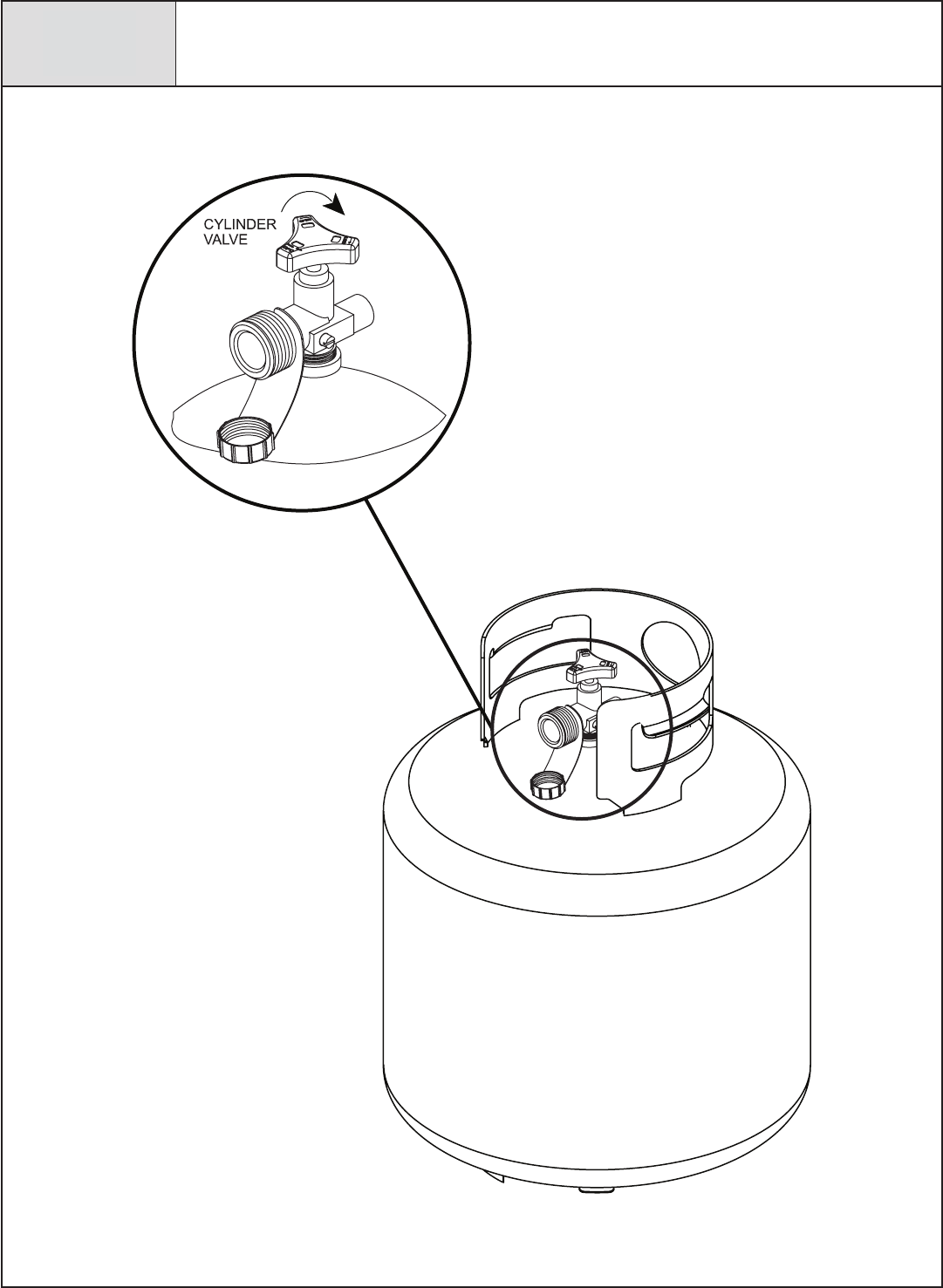 CYLINDER VALVE