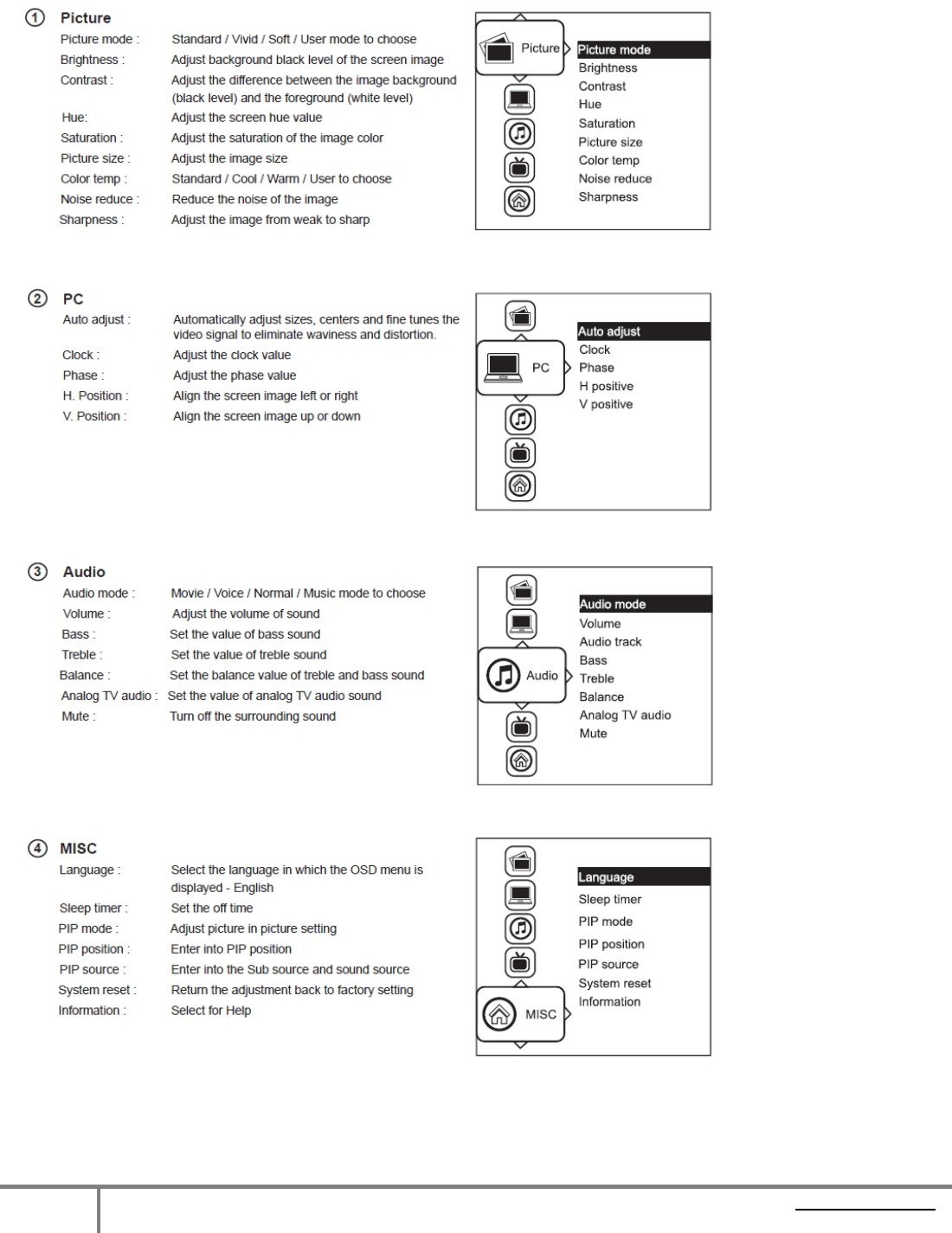 ① Picture

Picture mode : Standard / Vivid / Soft / User mode to choose
Brightness : Adjust background black level of the screen image
Contrast : Adjust the difference between the image background (black level) and the foreground (white level)
Hue: Adjust the screen hue value
Saturation : Adjust the saturation of the image color
Picture size : Adjust the image size
Color temp : Standard / Cool / Warm / User to choose
Noise reduce : Reduce the noise of the image
Sharpness : Adjust the image from weak to sharp

Picture
Picture mode
Brightness
Contrast
Hue
Saturation
Picture size
Color temp
Noise reduce
Sharpness

② PC

Auto adjust : Automatically adjust sizes, centers and fine tunes the video signal to eliminate waviness and distortion.
Clock : Adjust the clock value
Phase : Adjust the phase value
H. Position : Align the screen image left or right
V. Position : Align the screen image up or down

PC
Auto adjust
Clock
Phase
H positive
V positive

③ Audio

Audio mode : Movie / Voice / Normal / Music mode to choose
Volume : Adjust the volume of sound
Bass : Set the value of bass sound
Treble : Set the value of treble sound
Balance : Set the balance value of treble and bass sound
Analog TV audio : Set the value of analog TV audio sound
Mute : Turn off the surrounding sound

Audio
Audio mode
Volume
Audio track
Bass
Treble
Balance
Analog TV audio
Mute

④ MISC

Language : Select the language in which the OSD menu is displayed - English
Sleep timer : Set the off time
PIP mode : Adjust picture in picture setting
PIP position : Enter into PIP position
PIP source : Enter into the Sub source and sound source
System reset : Return the adjustment back to factory setting
Information : Select for Help

MISC
Language
Sleep timer
PIP mode
PIP position
PIP source
System reset
Information