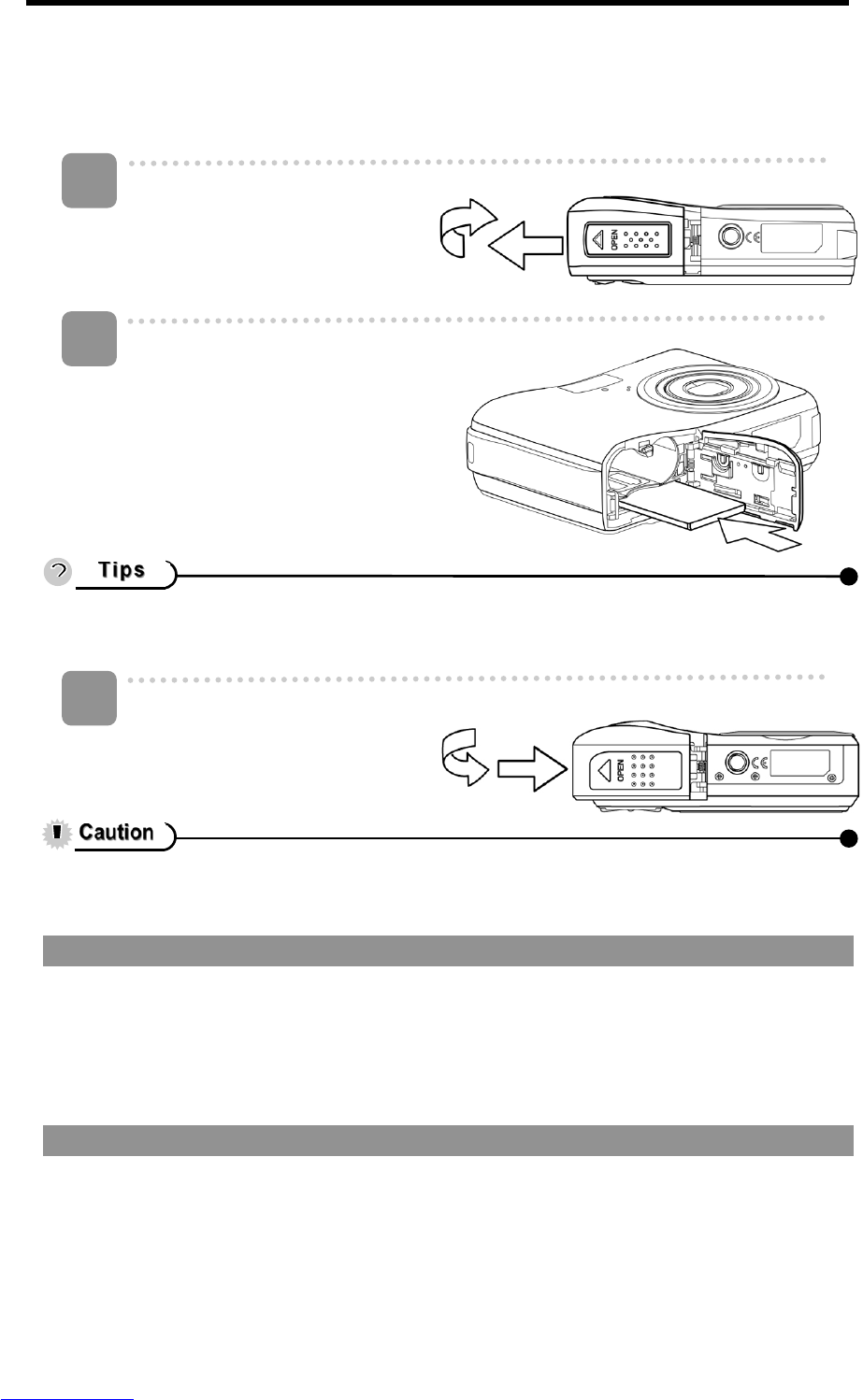 OPEN

Tips

OPEN

Caution