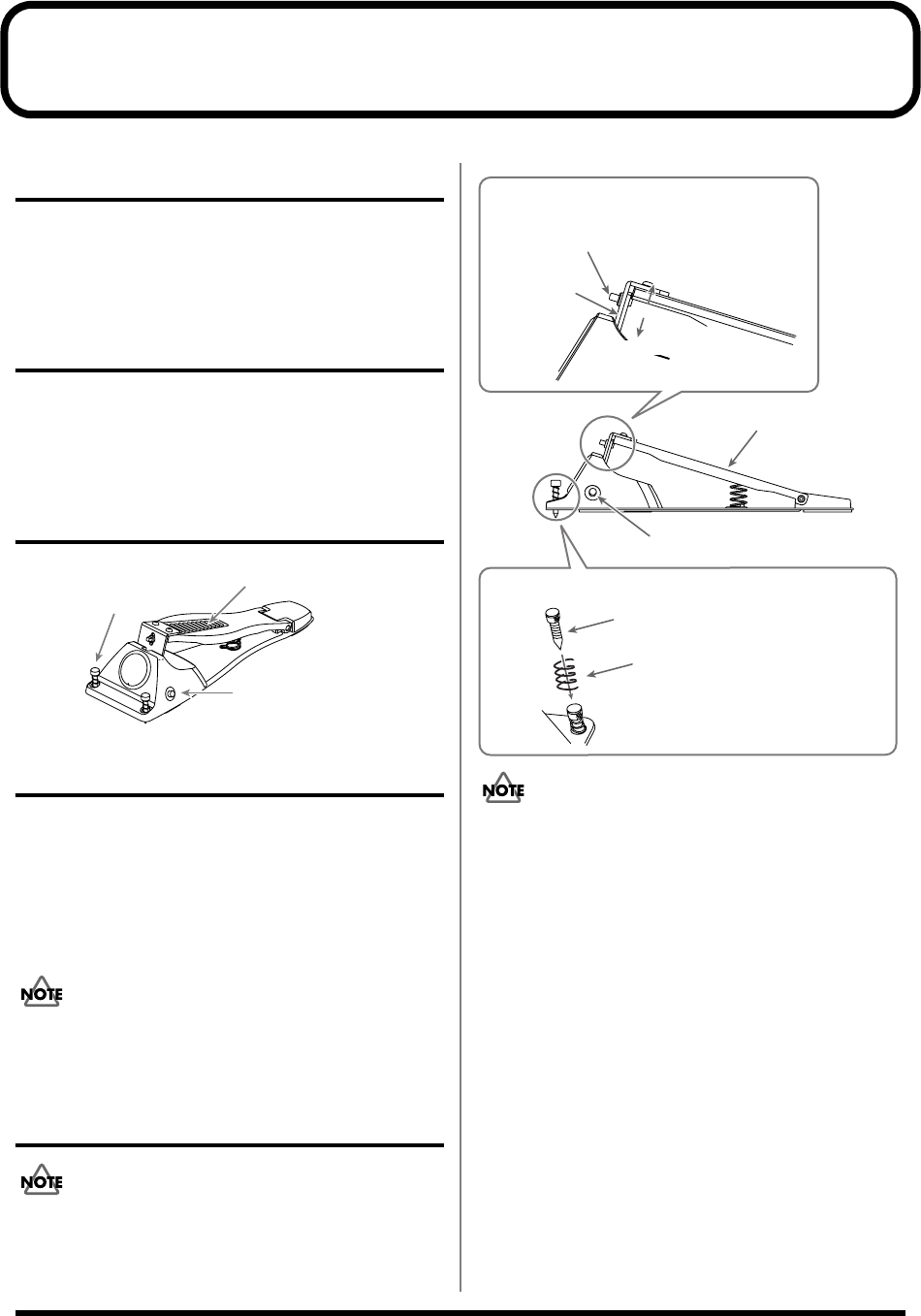 NOTE

NOTE

NOTE