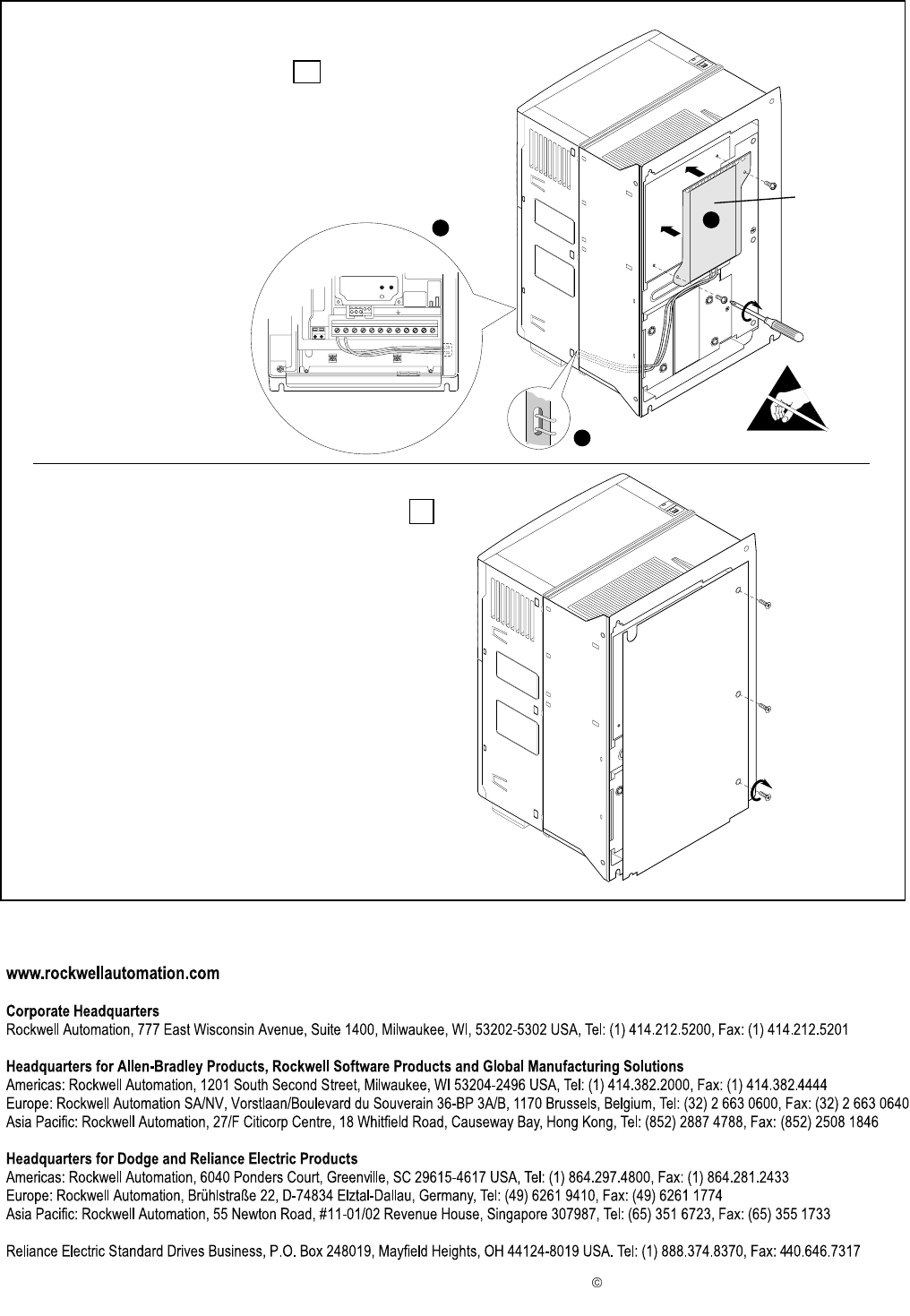 www.rockwellautomation.com

Corporate Headquarters
Rockwell Automation, 777 East Wisconsin Avenue, Suite 1400, Milwaukee, WI, 53202-5302 USA, Tel: (1) 414.212.5200, Fax: (1) 414.212.5201

Headquarters for Allen-Bradley Products, Rockwell Software Products and Global Manufacturing Solutions
Americas: Rockwell Automation, 1201 South Second Street, Milwaukee, WI 53204-2496 USA, Tel: (1) 414.382.2000, Fax: (1) 414.382.4444
Europe: Rockwell Automation SA/NV, Vorstlaan/Boulevard du Souverain 36-BP 3A/B, 1170 Brussels, Belgium, Tel: (32) 2 663 0600, Fax: (32) 2 663 0640
Asia Pacific: Rockwell Automation, 27/F Citicorp Centre, 18 Whitfield Road, Causeway Bay, Hong Kong, Tel: (852) 2887 4788, Fax: (852) 2508 1846

Headquarters for Dodge and Reliance Electric Products
Americas: Rockwell Automation, 6040 Ponders Court, Greenville, SC 29615-4617 USA, Tel: (1) 864.297.4800, Fax: (1) 864.281.2433
Europe: Rockwell Automation, Brühlstraße 22, D-74834 Elztal-Dallau, Germany, Tel: (49) 6261 9410, Fax: (49) 6261 1774
Asia Pacific: Rockwell Automation, 55 Newton Road, #11-01/02 Revenue House, Singapore 307987, Tel: (65) 351 6723, Fax: (65) 355 1733

Reliance Electric Standard Drives Business, P.O. Box 248019, Mayfield Heights, OH 44124-8019 USA. Tel: (1) 888.374.8370, Fax: 440.646.7317

©