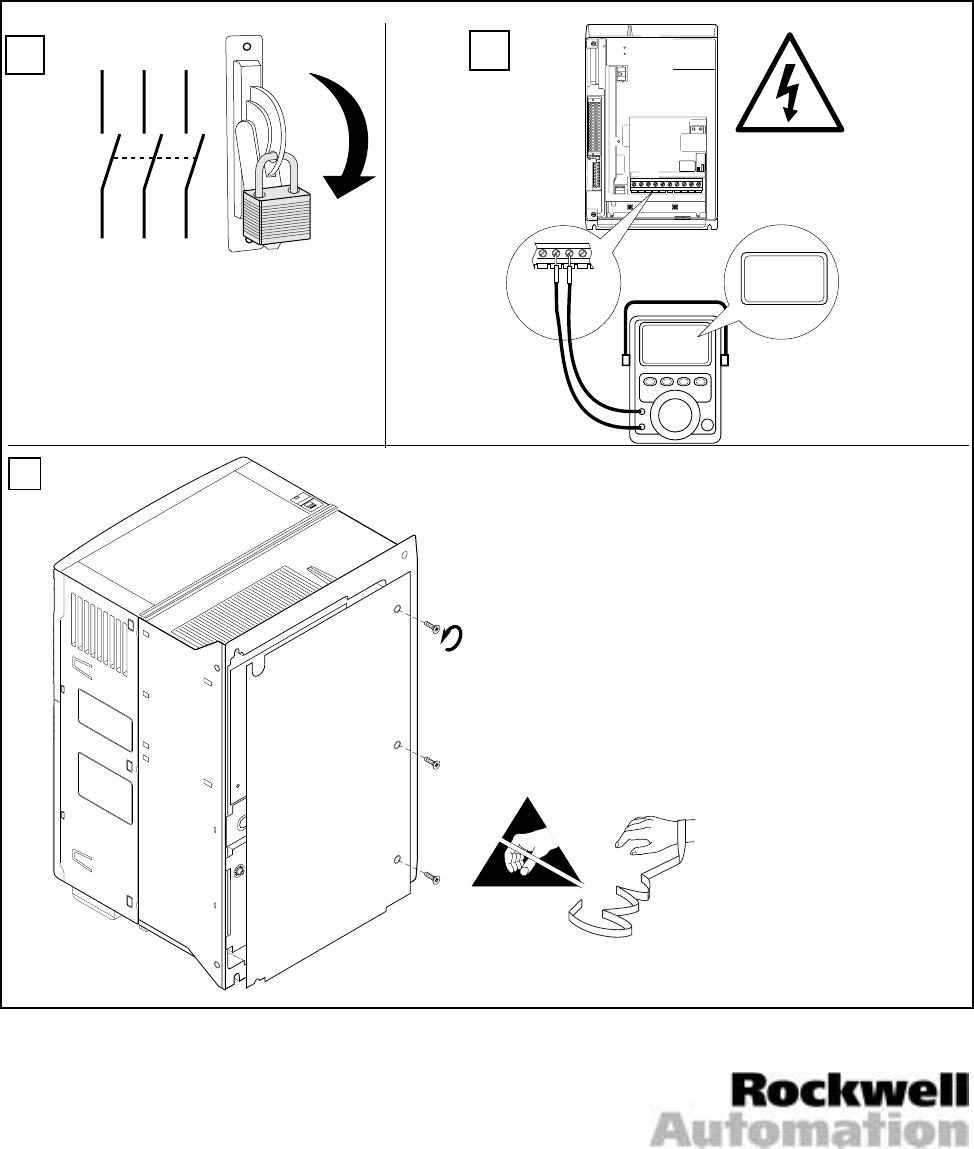 Rockwell
Automation