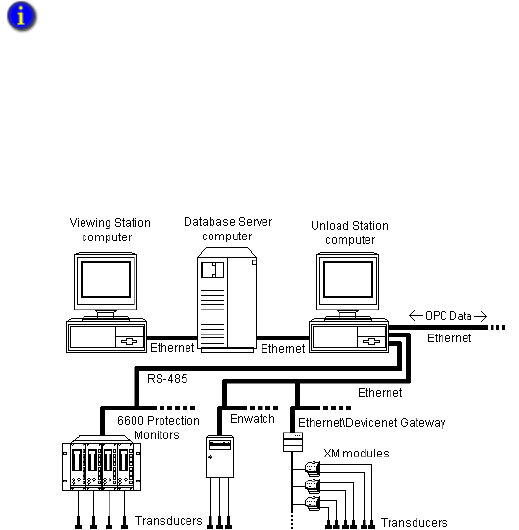 Viewing Station computer

Database Server computer

Unload Station computer

← OPC Data →

Ethernet

Ethernet

Ethernet

RS-485

Ethernet

6600 Protection Monitors

Enwatch

Ethernet\Devicenet Gateway

XM modules

Transducers

Transducers