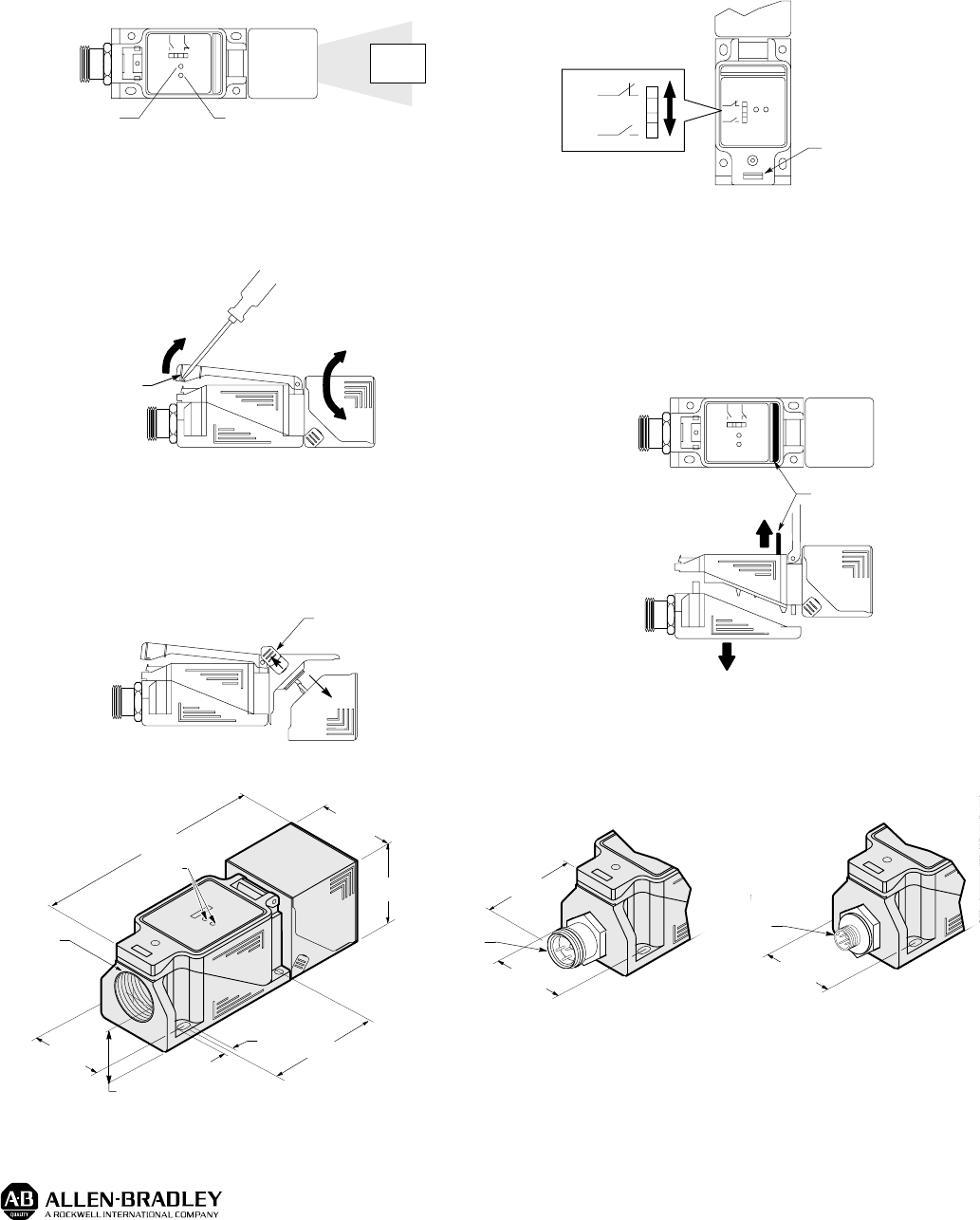 AB QUALITY
ALLEN-BRADLEY
A ROCKWELL INTERNATIONAL COMPANY