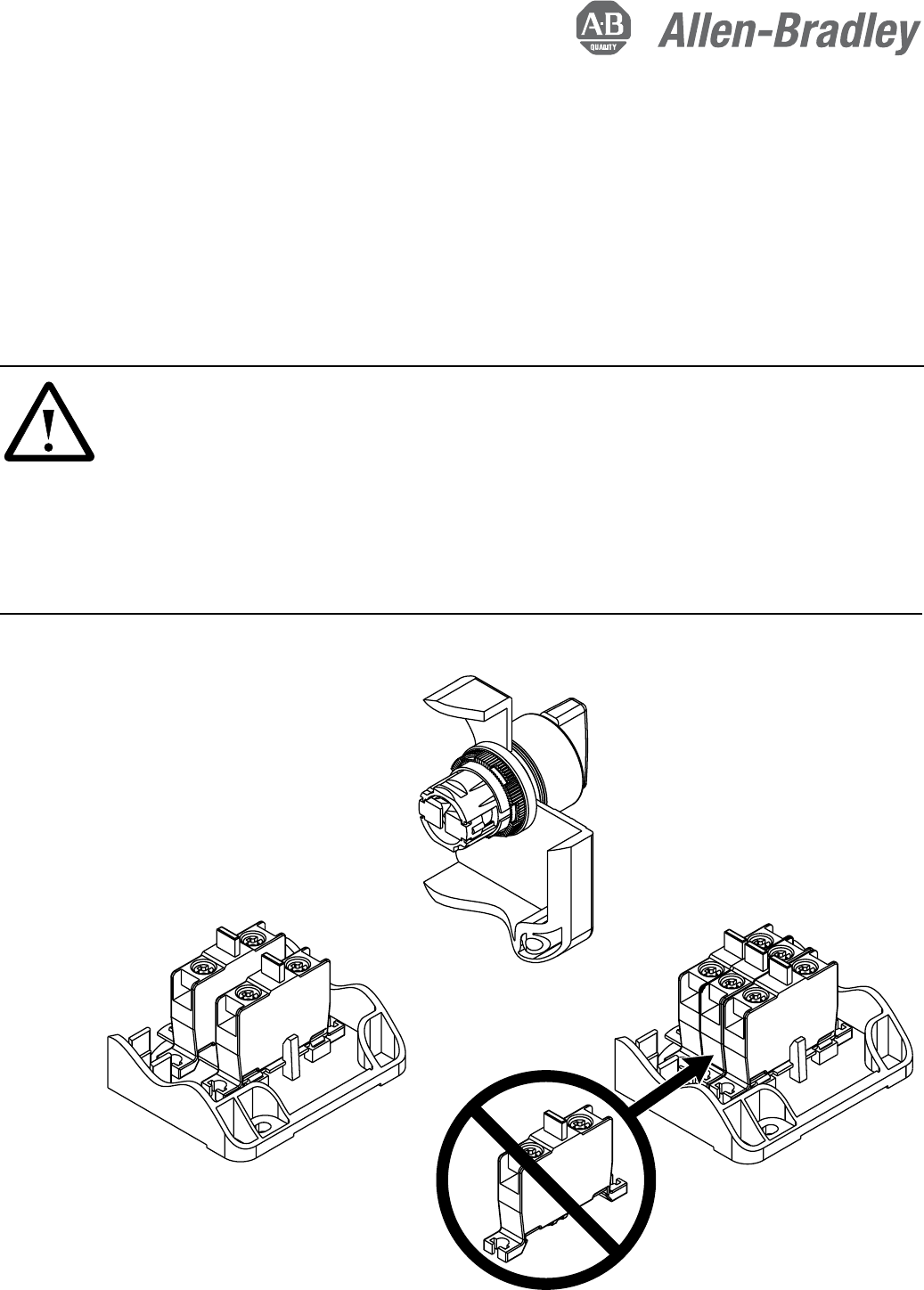 AB QUALITY Allen-Bradley