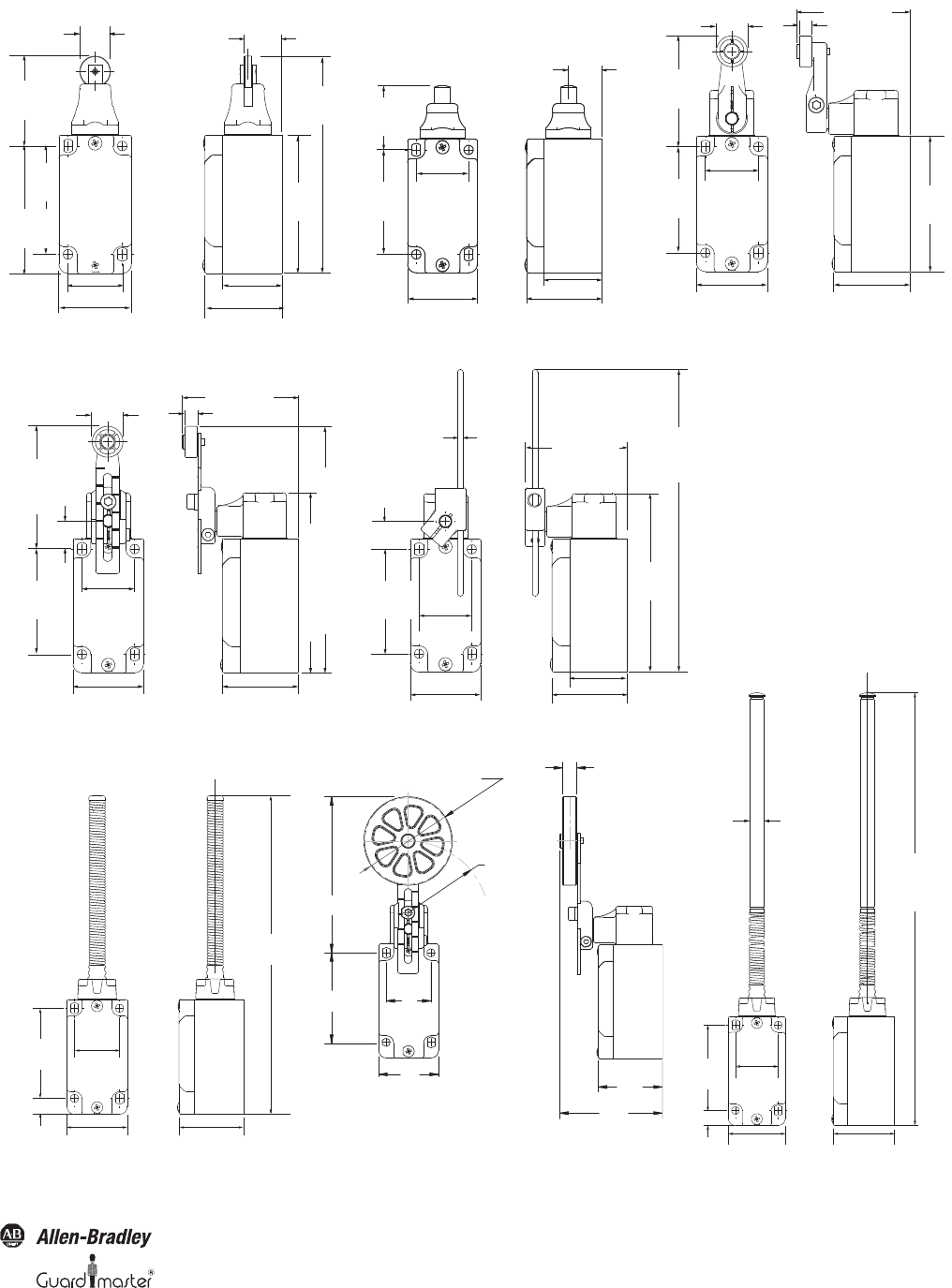 AB
Allen-Bradley
Guardmaster®