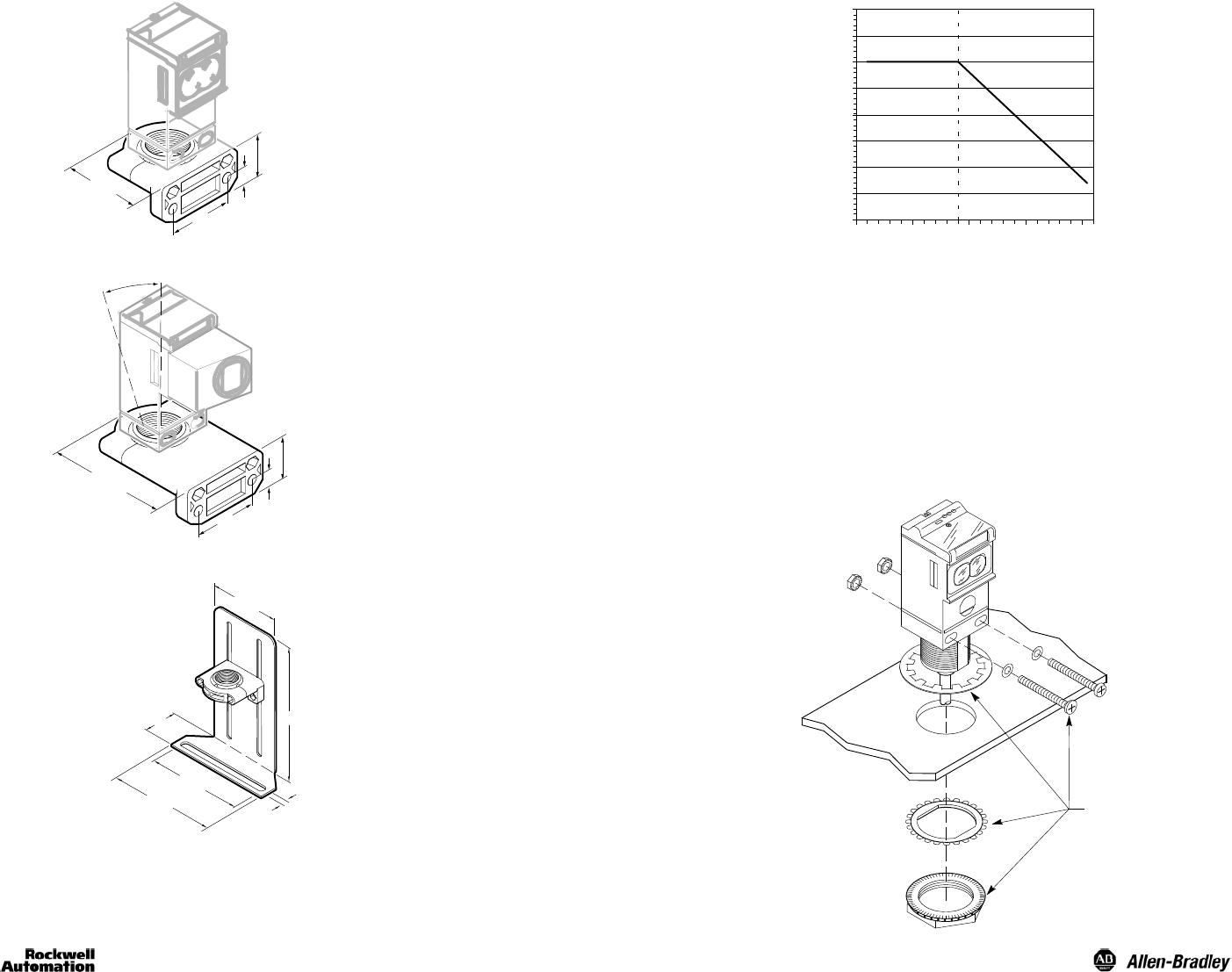 Rockwell Automation

AB Allen-Bradley