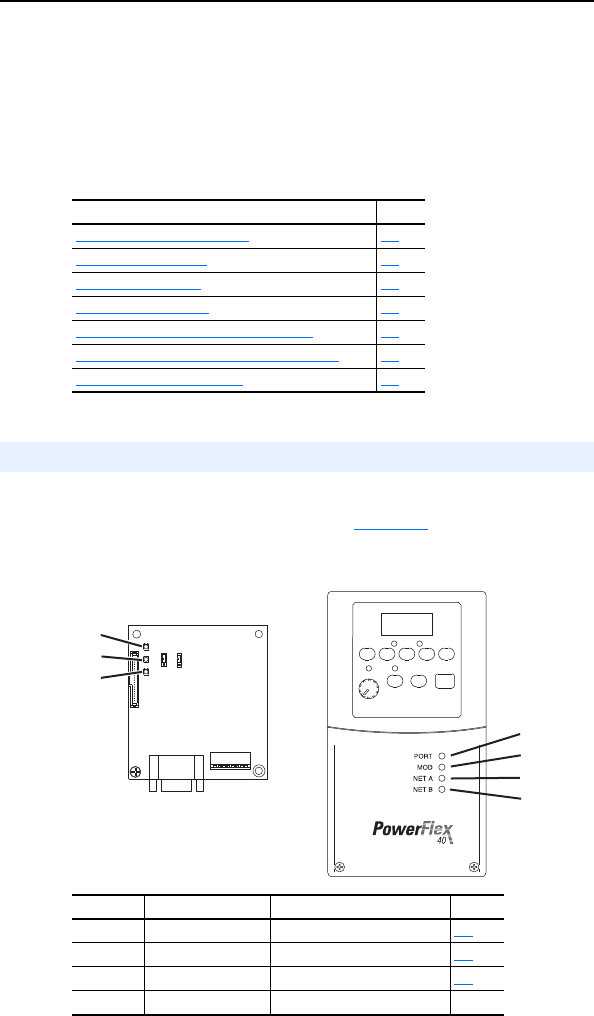 PORT
MOD
NET A
NET B

PowerFlex 40