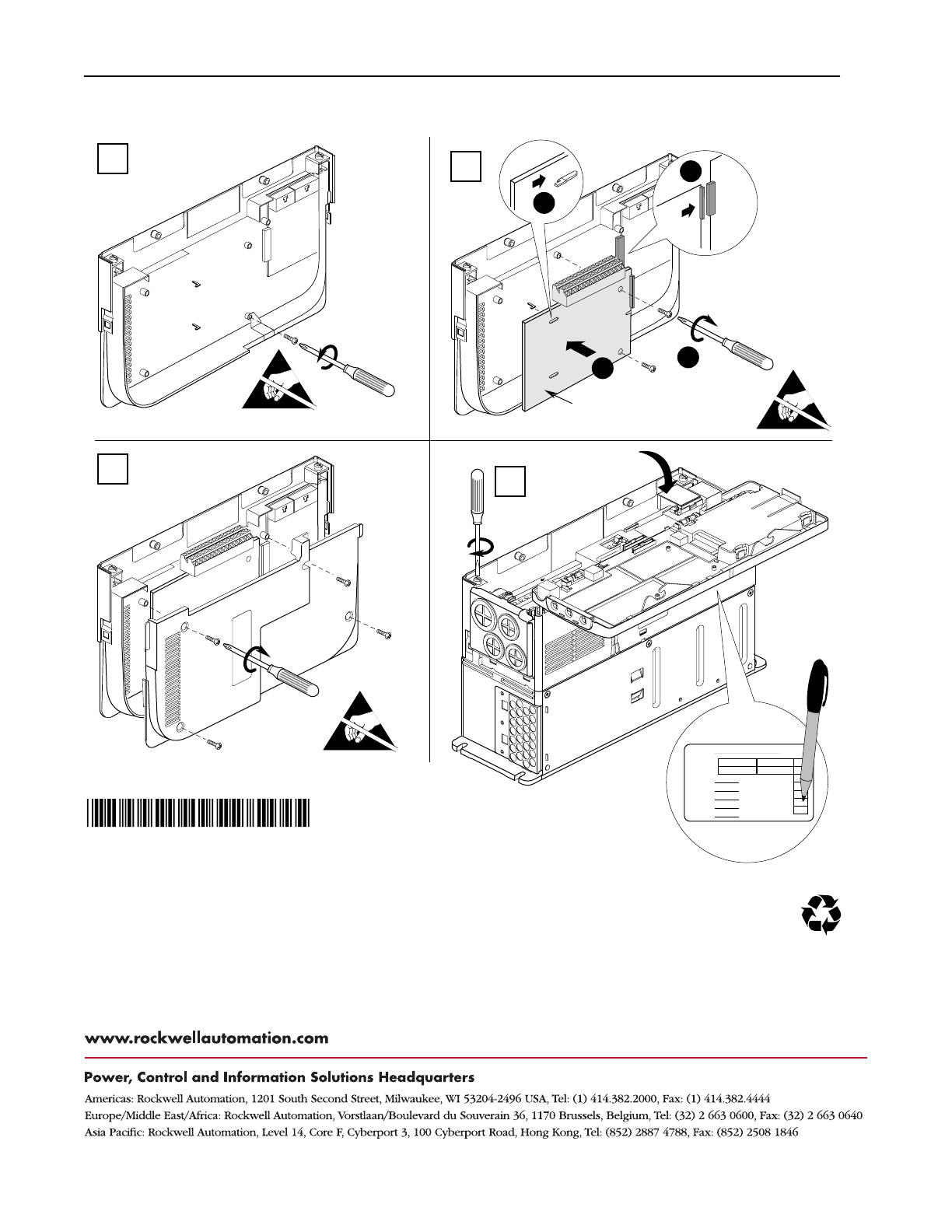 www.rockwellautomation.com

Power, Control and Information Solutions Headquarters

Americas: Rockwell Automation, 1201 South Second Street, Milwaukee, WI 53204-2496 USA, Tel: (1) 414.382.2000, Fax: (1) 414.382.4444
Europe/Middle East/Africa: Rockwell Automation, Vorstlaan/Boulevard du Souverain 36, 1170 Brussels, Belgium, Tel: (32) 2 663 0600, Fax: (32) 2 663 0640
Asia Pacific: Rockwell Automation, Level 14, Core F, Cyberport 3, 100 Cyberport Road, Hong Kong, Tel: (852) 2887 4788, Fax: (852) 2508 1846