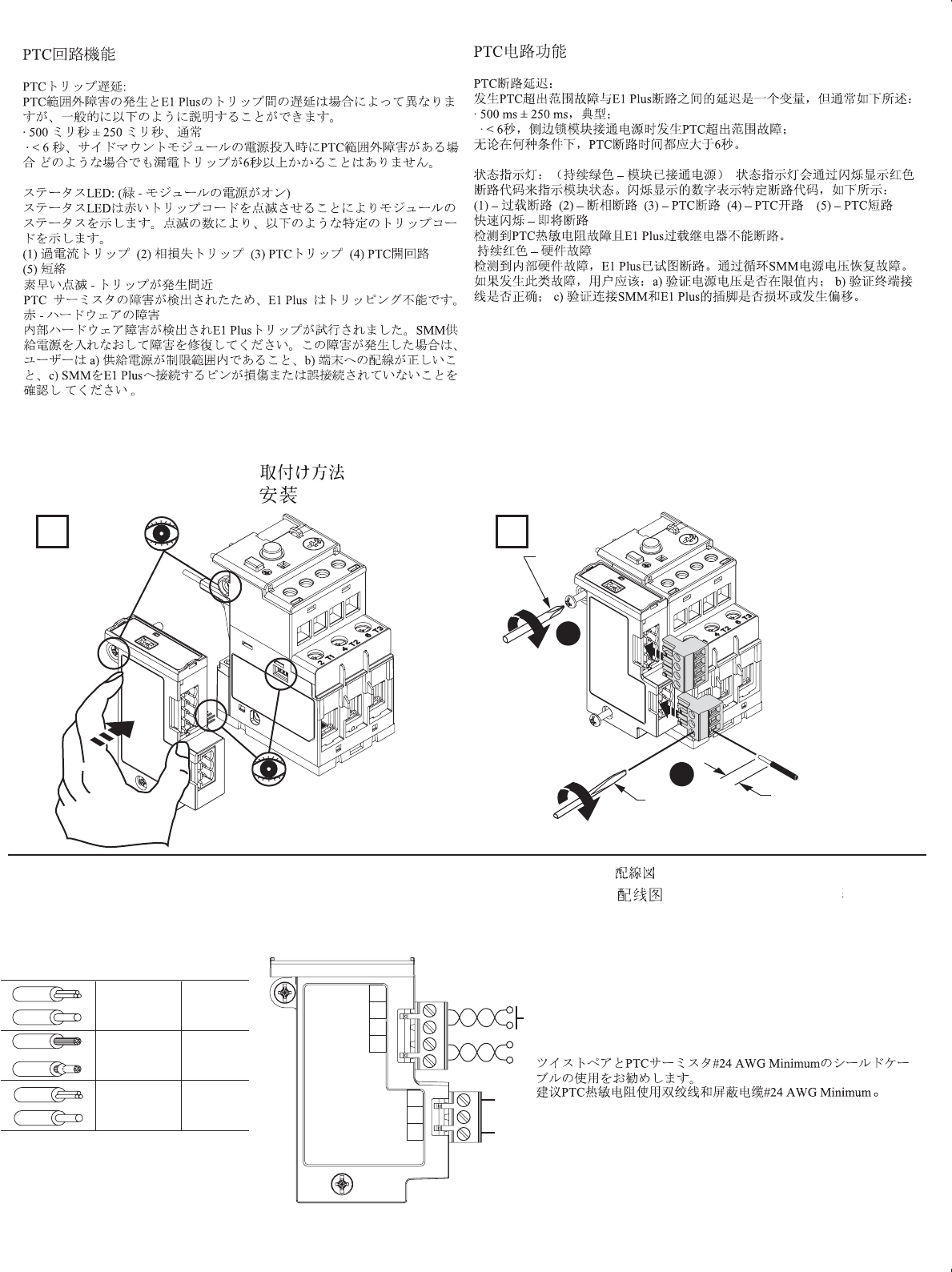 PTC回路機能

PTCトリップ遅延:
PTC範囲外障害の発生とE1 Plusのトリップ間の遅延は場合によって異なりますが、一般的に以下のように説明することができます。
· 500 ミリ秒 ± 250 ミリ秒、通常
· < 6 秒、サイドマウントモジュールの電源投入時にPTC範囲外障害がある場合 どのような場合でも漏電トリップが6秒以上かかることはありません。

ステータスLED: (緑 - モジュールの電源がオン)
ステータスLEDは赤いトリップコードを点滅させることによりモジュールのステータスを示します。点滅の数により、以下のような特定のトリップコードを示します。
(1) 過電流トリップ (2) 相損失トリップ (3) PTCトリップ (4) PTC開回路
(5) 短絡
素早い点滅 - トリップが発生間近
PTC サーミスタの障害が検出されたため、E1 Plus はトリッピング不能です。
赤 - ハードウェアの障害
内部ハードウェア障害が検出されE1 Plusトリップが試行されました。SMM供給電源を入れなおして障害を修復してください。この障害が発生した場合は、ユーザーは a) 供給電源が制限範囲内であること、b) 端末への配線が正しいこと、c) SMMをE1 Plusへ接続するピンが損傷または誤接続されていないことを確認してください。

PTC电路功能

PTC断路延迟：
发生PTC超出范围故障与E1 Plus断路之间的延迟是一个变量，但通常如下所述：
· 500 ms ± 250 ms，典型；
· < 6秒，侧边锁模块接通电源时发生PTC超出范围故障；
无论在何种条件下，PTC断路时间都应大于6秒。

状态指示灯：（持续绿色 – 模块已接通电源） 状态指示灯会通过闪烁显示红色断路代码来指示模块状态。闪烁显示的数字表示特定断路代码，如下所示：
(1) – 过载断路 (2) – 断相断路 (3) – PTC断路 (4) – PTC开路 (5) – PTC短路
快速闪烁 – 即将断路
检测到PTC热敏电阻故障且E1 Plus过载继电器不能断路。
持续红色 – 硬件故障
检测到内部硬件故障，E1 Plus已试图断路。通过循环SMM电源电压恢复故障。如果发生此类故障，用户应该：a) 验证电源电压是否在限值内； b) 验证终端接线是否正确； c) 验证连接SMM和E1 Plus的插脚是否损坏或发生偏移。

取付け方法
安装

配線図
配线图

ツイストペアとPTCサーミスタ#24 AWG Minimumのシールドケーブルの使用をお勧めします。
建议PTC热敏电阻使用双绞线和屏蔽电缆#24 AWG Minimum。