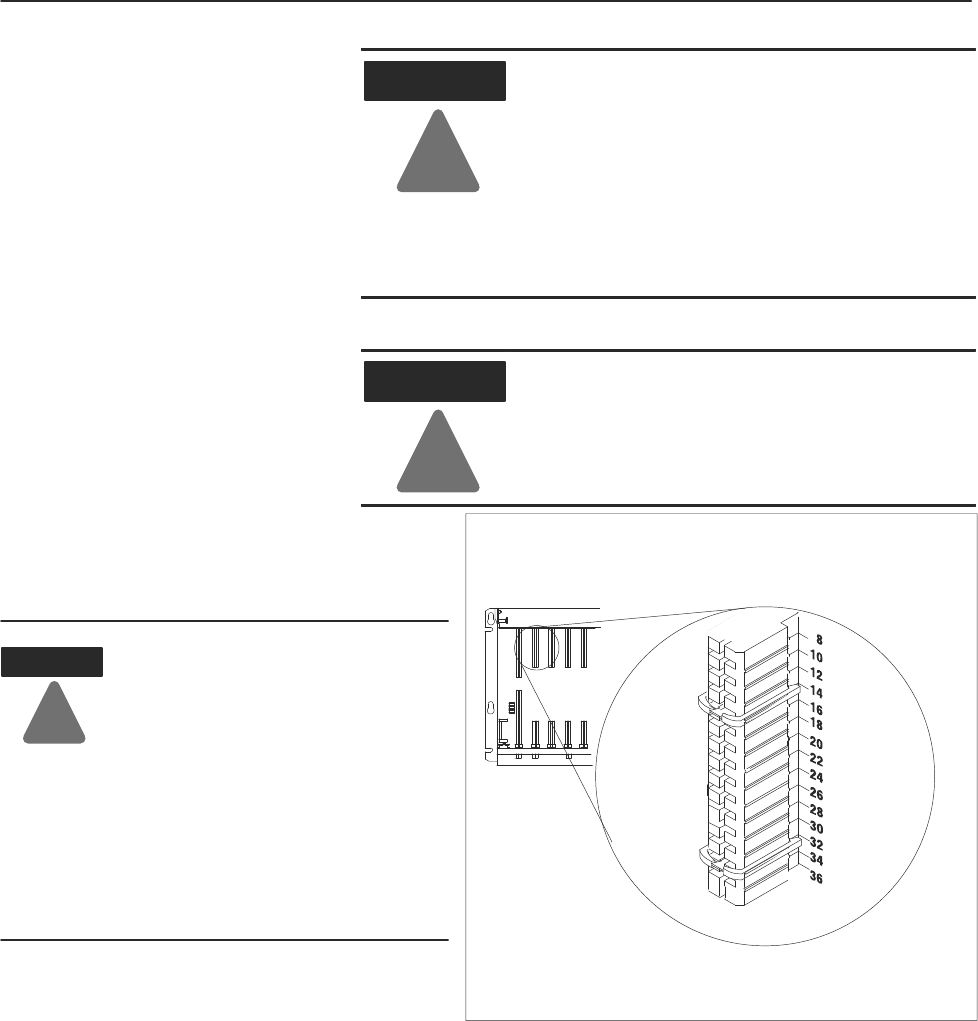 8
10
12
14
16
18
20
22
24
26
28
30
32
34
36