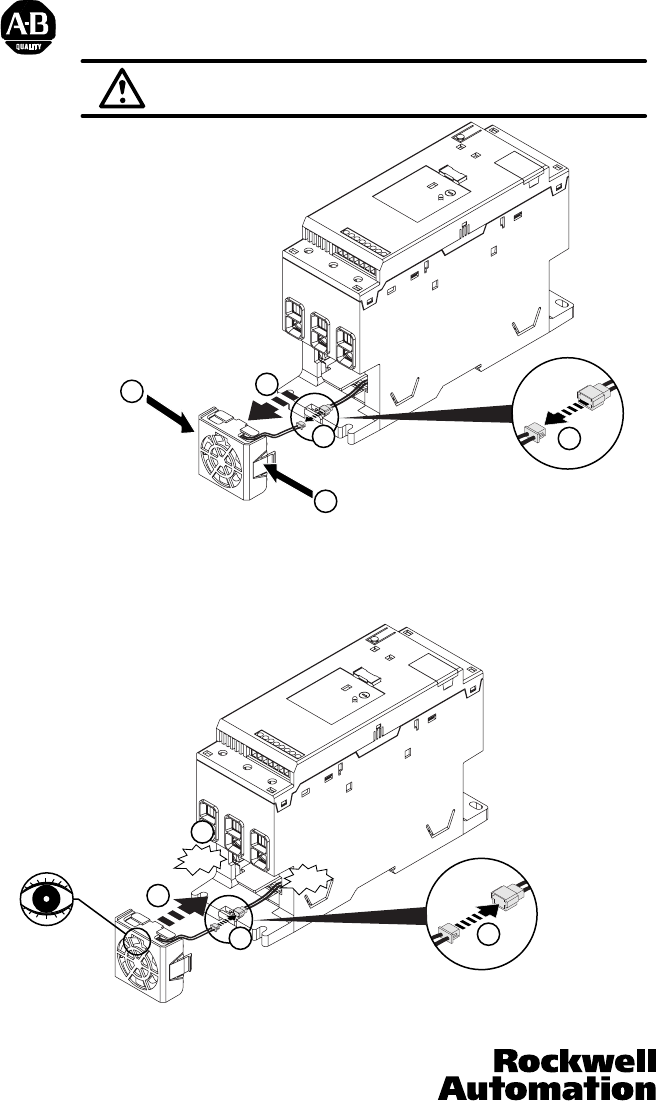 A-B QUALITY

Rockwell Automation