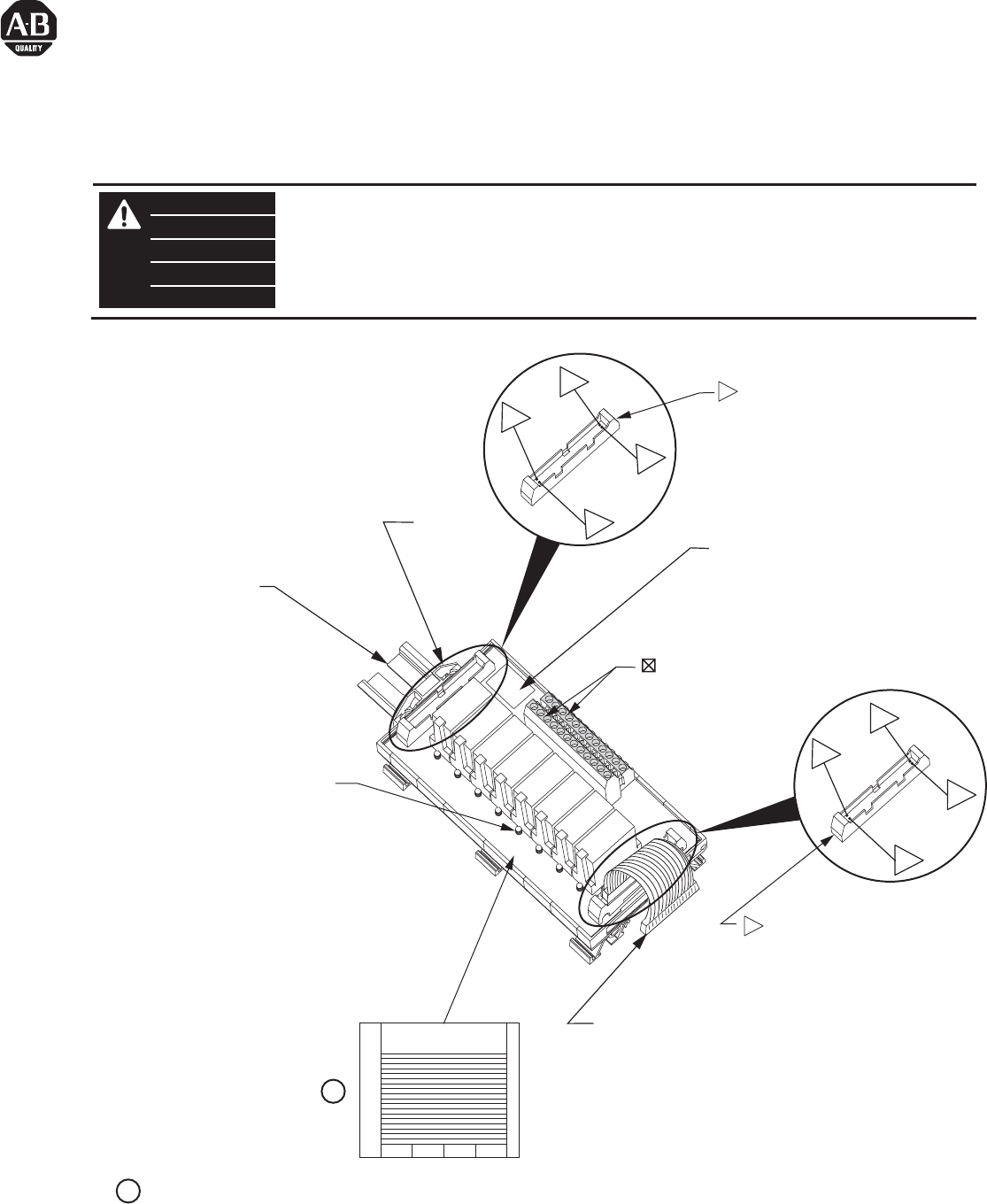 A-B
QUALITY