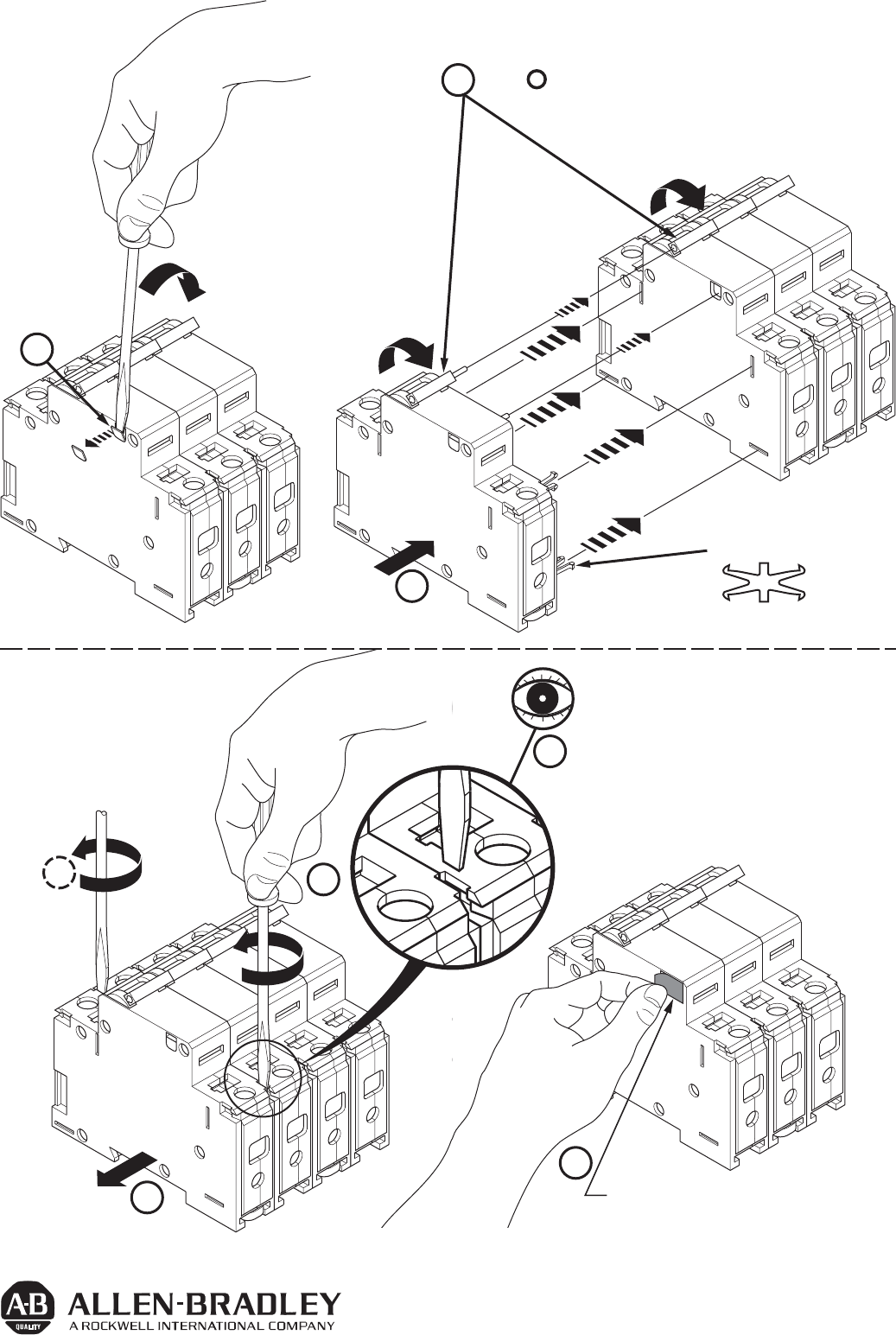 A-B QUALITY ALLEN-BRADLEY
A ROCKWELL INTERNATIONAL COMPANY