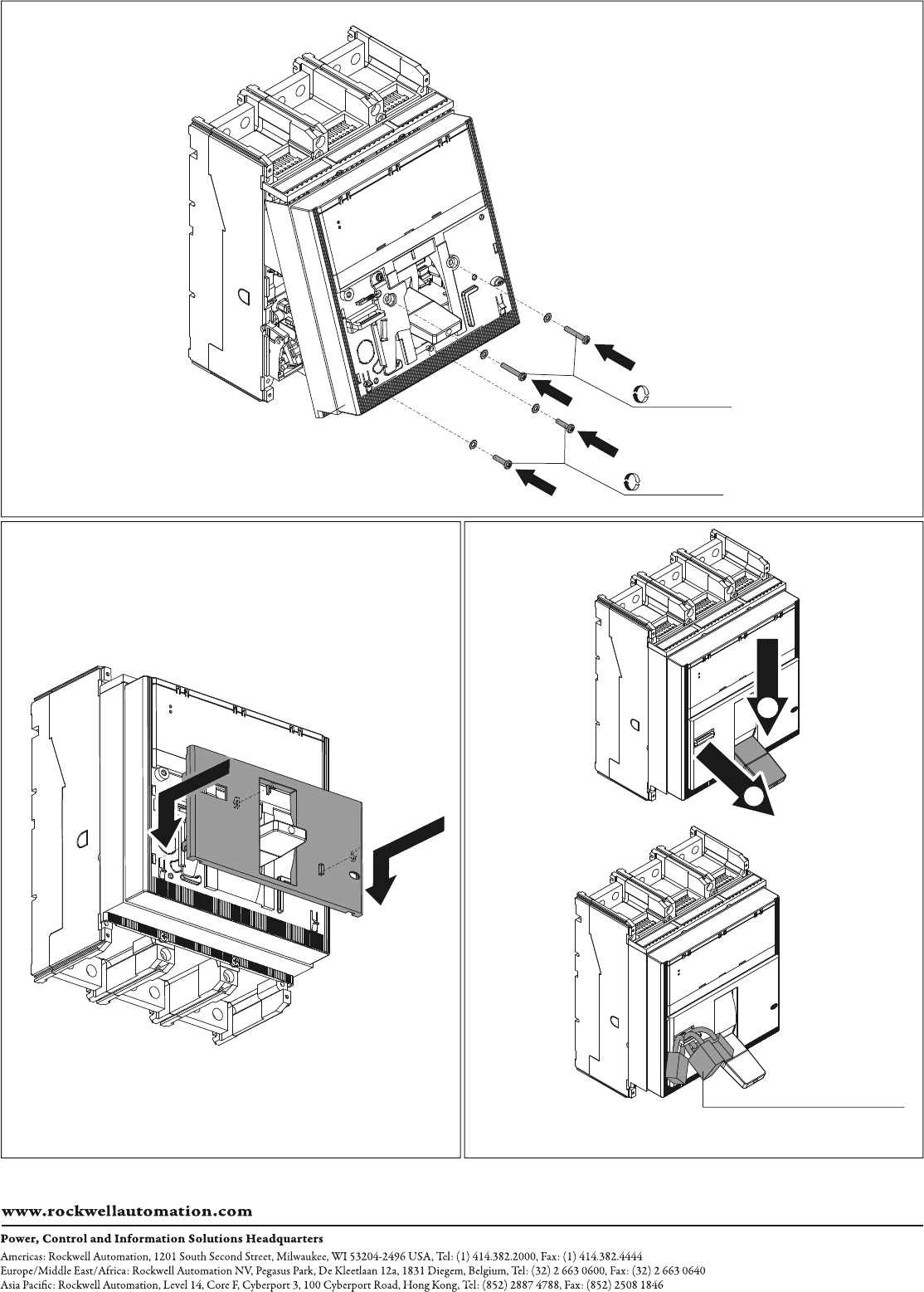 www.rockwellautomation.com

Power, Control and Information Solutions Headquarters

Americas: Rockwell Automation, 1201 South Second Street, Milwaukee, WI 53204-2496 USA, Tel: (1) 414.382.2000, Fax: (1) 414.382.4444
Europe/Middle East/Africa: Rockwell Automation NV, Pegasus Park, De Kleetlaan 12a, 1831 Diegem, Belgium, Tel: (32) 2 663 0600, Fax: (32) 2 663 0640
Asia Pacific: Rockwell Automation, Level 14, Core F, Cyberport 3, 100 Cyberport Road, Hong Kong, Tel: (852) 2887 4788, Fax: (852) 2508 1846