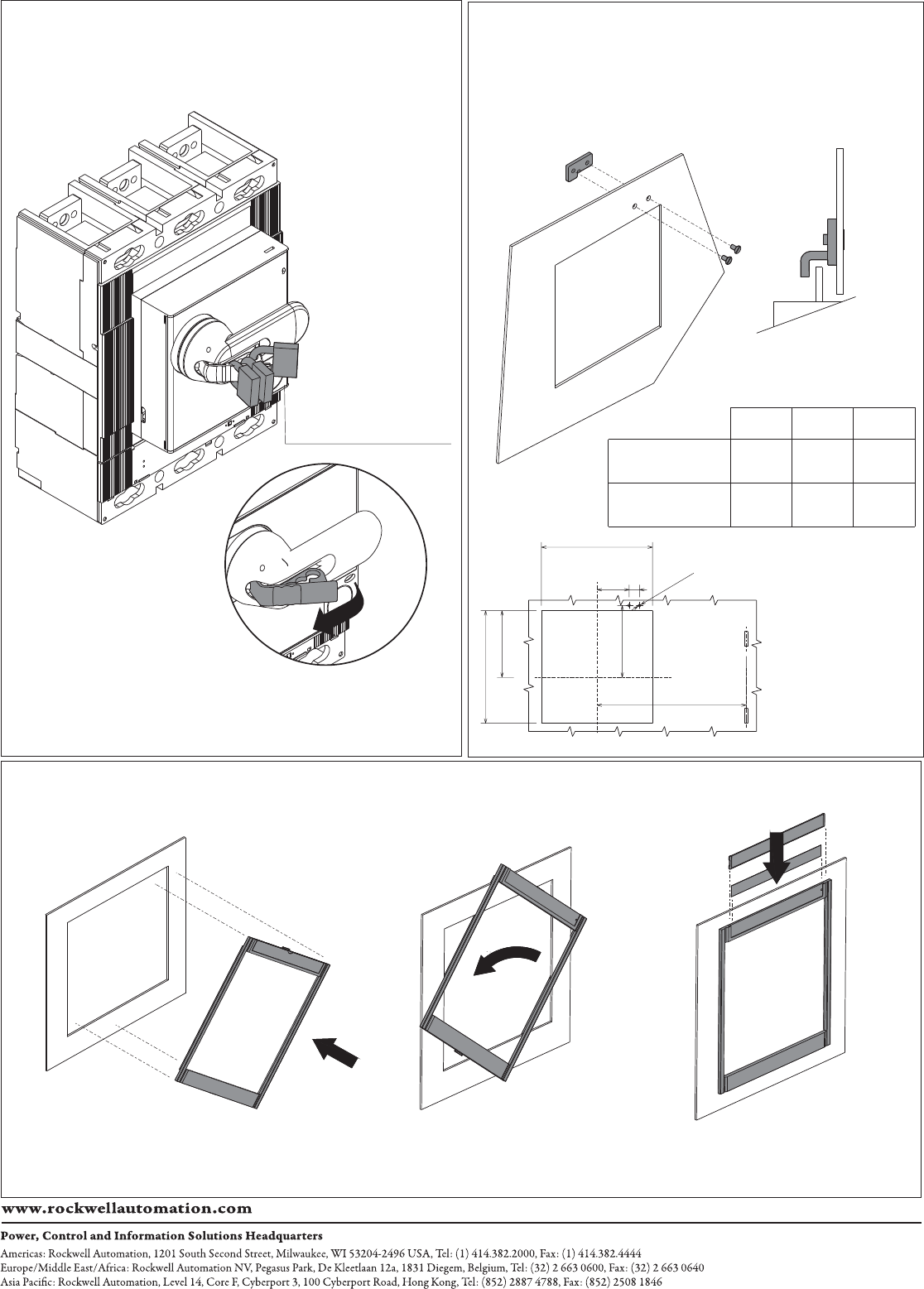 www.rockwellautomation.com

Power, Control and Information Solutions Headquarters

Americas: Rockwell Automation, 1201 South Second Street, Milwaukee, WI 53204-2496 USA, Tel: (1) 414.382.2000, Fax: (1) 414.382.4444
Europe/Middle East/Africa: Rockwell Automation NV, Pegasus Park, De Kleetlaan 12a, 1831 Diegem, Belgium, Tel: (32) 2 663 0600, Fax: (32) 2 663 0640
Asia Pacific: Rockwell Automation, Level 14, Core F, Cyberport 3, 100 Cyberport Road, Hong Kong, Tel: (852) 2887 4788, Fax: (852) 2508 1846