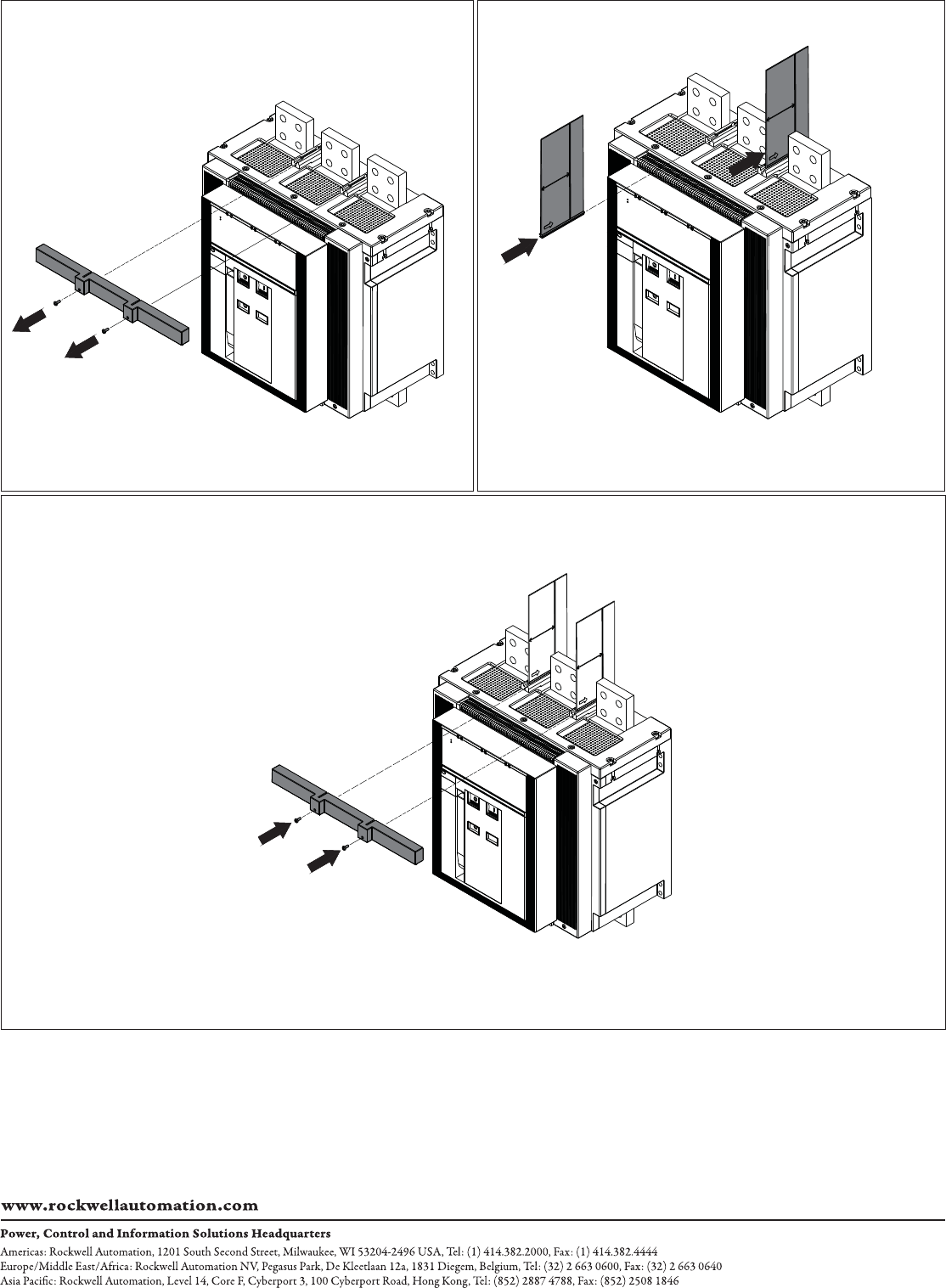 www.rockwellautomation.com

Power, Control and Information Solutions Headquarters

Americas: Rockwell Automation, 1201 South Second Street, Milwaukee, WI 53204-2496 USA, Tel: (1) 414.382.2000, Fax: (1) 414.382.4444
Europe/Middle East/Africa: Rockwell Automation NV, Pegasus Park, De Kleetlaan 12a, 1831 Diegem, Belgium, Tel: (32) 2 663 0600, Fax: (32) 2 663 0640
Asia Pacific: Rockwell Automation, Level 14, Core F, Cyberport 3, 100 Cyberport Road, Hong Kong, Tel: (852) 2887 4788, Fax: (852) 2508 1846