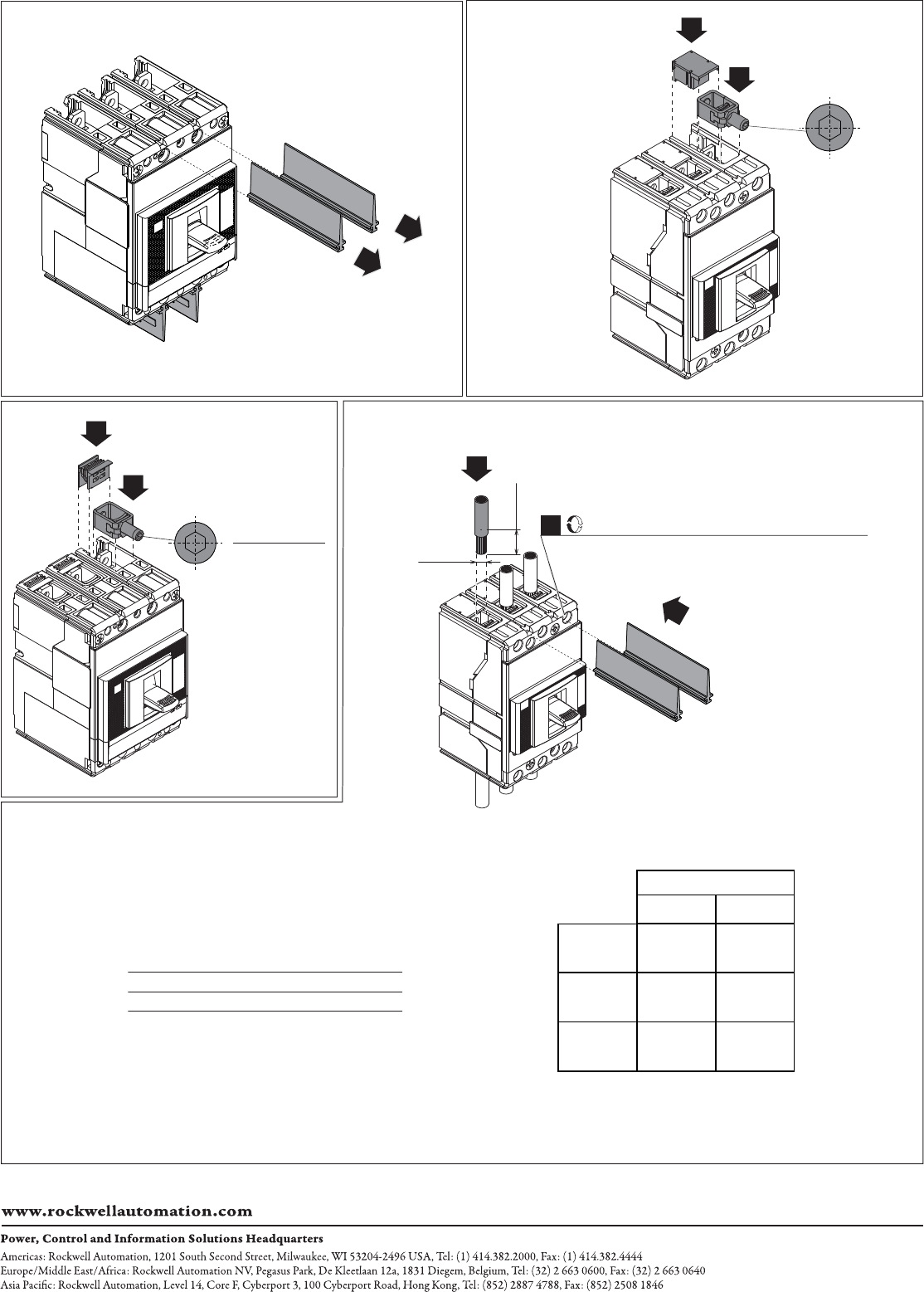 www.rockwellautomation.com

Power, Control and Information Solutions Headquarters

Americas: Rockwell Automation, 1201 South Second Street, Milwaukee, WI 53204-2496 USA, Tel: (1) 414.382.2000, Fax: (1) 414.382.4444
Europe/Middle East/Africa: Rockwell Automation NV, Pegasus Park, De Kleetlaan 12a, 1831 Diegem, Belgium, Tel: (32) 2 663 0600, Fax: (32) 2 663 0640
Asia Pacific: Rockwell Automation, Level 14, Core F, Cyberport 3, 100 Cyberport Road, Hong Kong, Tel: (852) 2887 4788, Fax: (852) 2508 1846