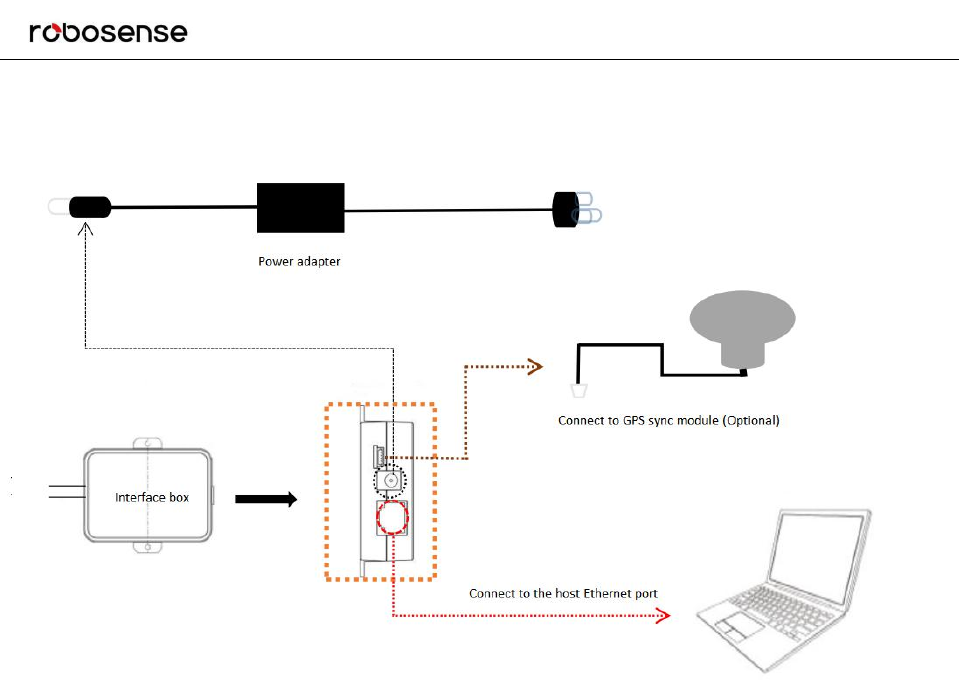 robosense

Power adapter

Connect to GPS sync module (Optional)

Interface box

Connect to the host Ethernet port