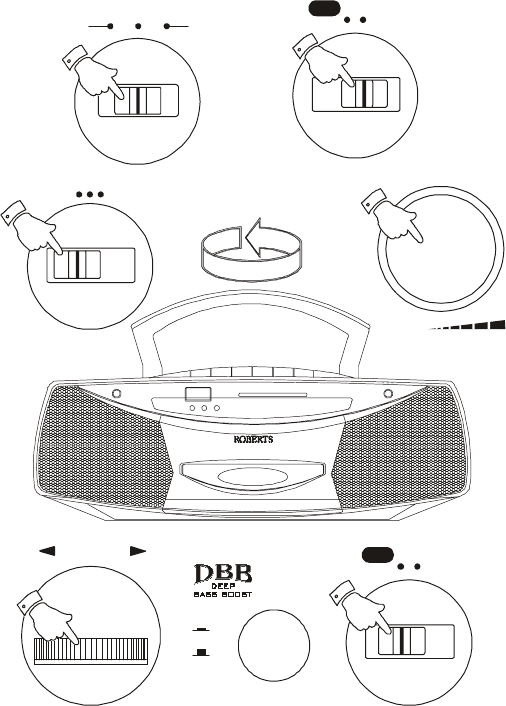 ROBERTS

DBB
DEEP
BASS BOOST