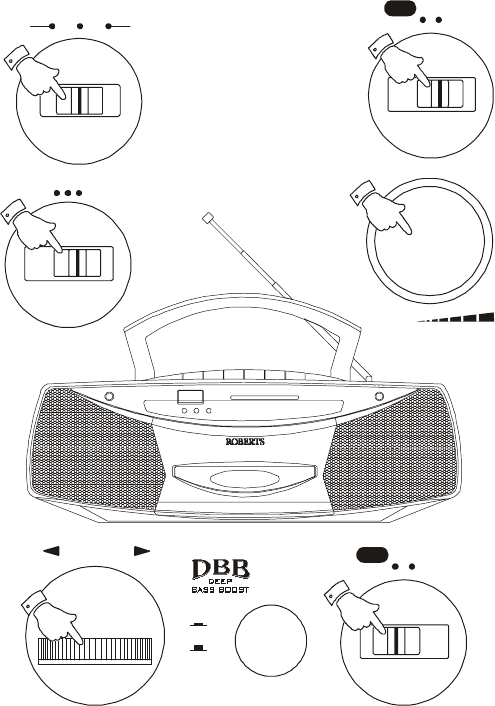 ROBERTS

DBB
DEEP
BASS BOOST