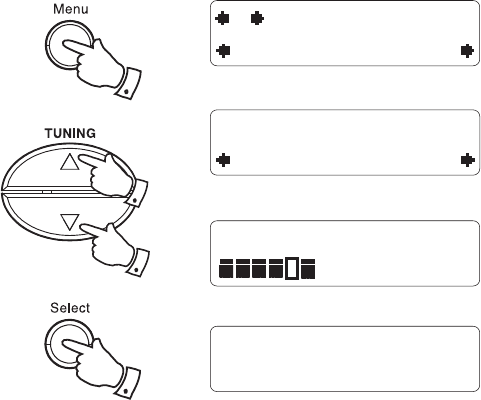 Menu

TUNING

Select