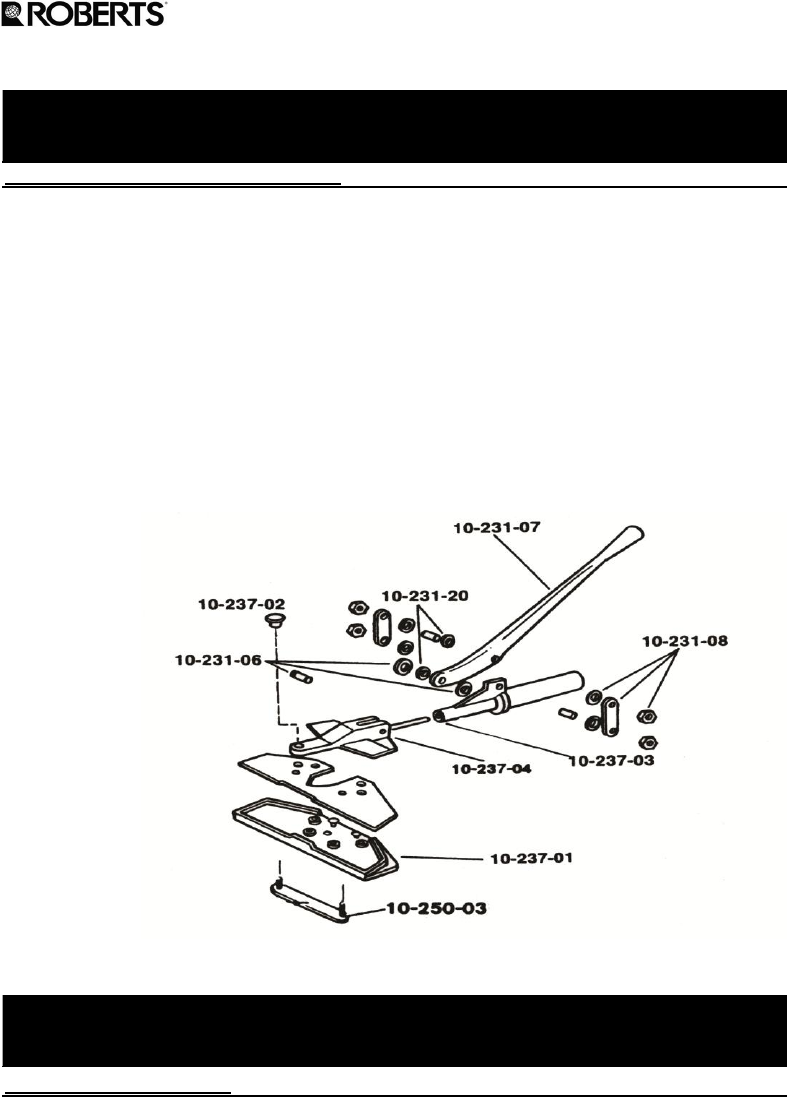 ROBERTS

10-231-07
10-237-02
10-231-20
10-231-06
10-231-08
10-237-04
10-237-03
10-237-01
10-250-03