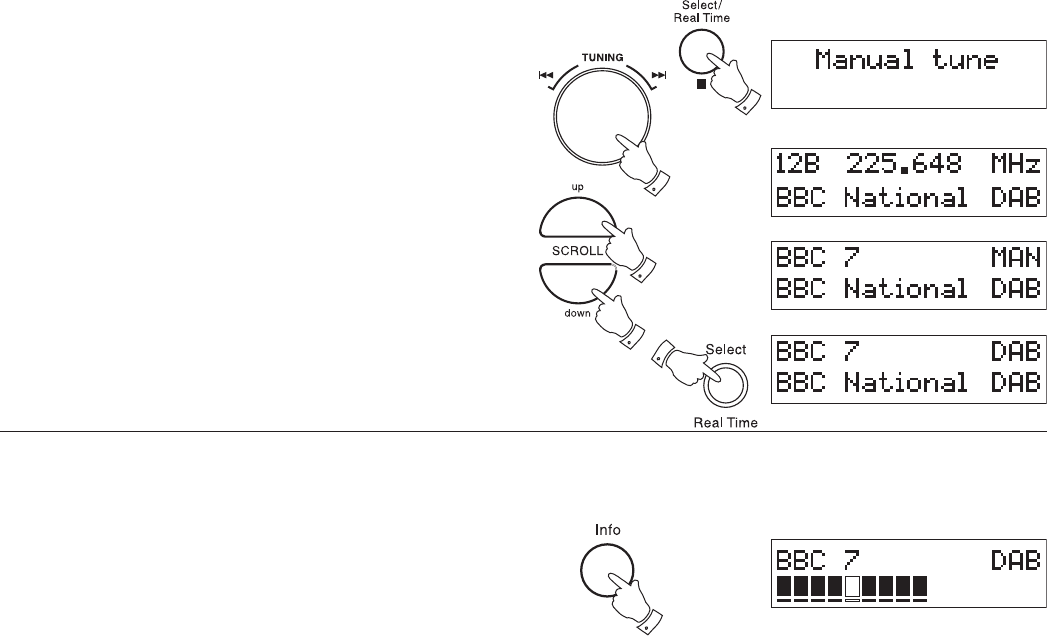 Select/
Real Time

TUNING

Manual tune

12B 225.648 MHz
BBC National DAB

up
SCROLL
down

BBC 7 MAN
BBC National DAB

Select
Real Time

BBC 7 DAB
BBC National DAB

Info

BBC 7 DAB