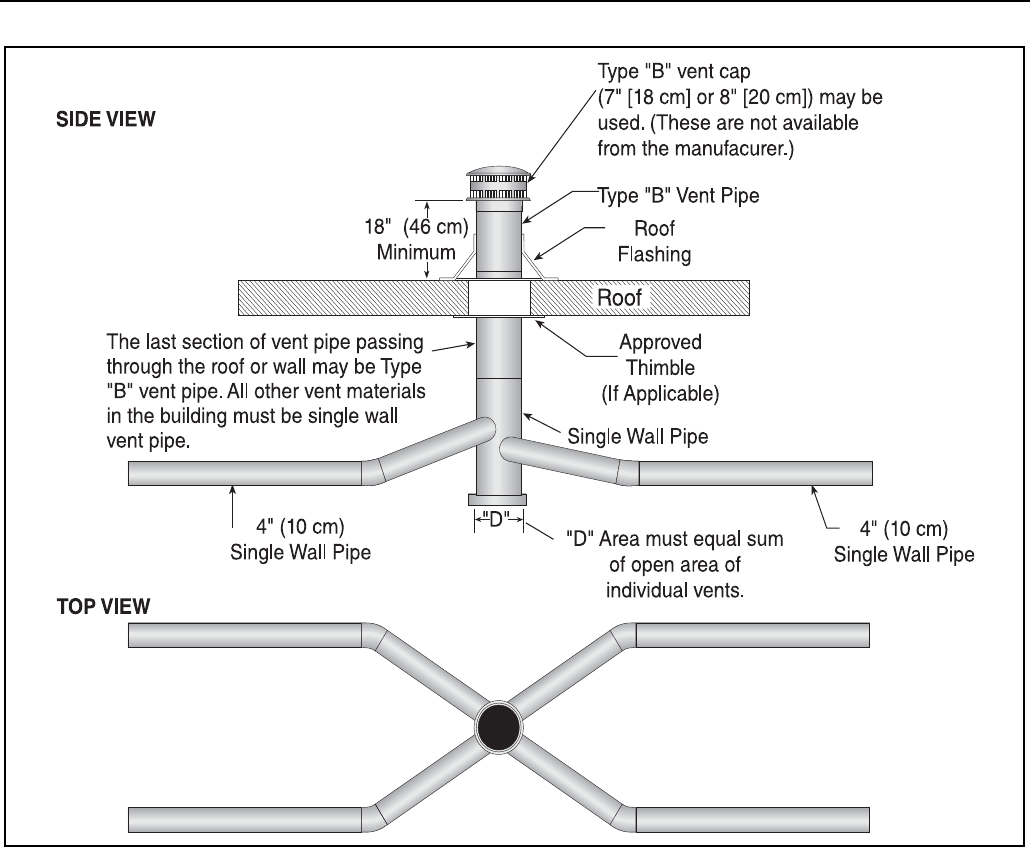 SIDE VIEW

Type "B" vent cap (7" [18 cm] or 8" [20 cm]) may be used. (These are not available from the manufacurer.)

Type "B" Vent Pipe

18" (46 cm) Minimum

Roof Flashing

Roof

The last section of vent pipe passing through the roof or wall may be Type "B" vent pipe. All other vent materials in the building must be single wall vent pipe.

Approved Thimble (If Applicable)

Single Wall Pipe

4" (10 cm) Single Wall Pipe

"D"

"D" Area must equal sum of open area of individual vents.

4" (10 cm) Single Wall Pipe

TOP VIEW