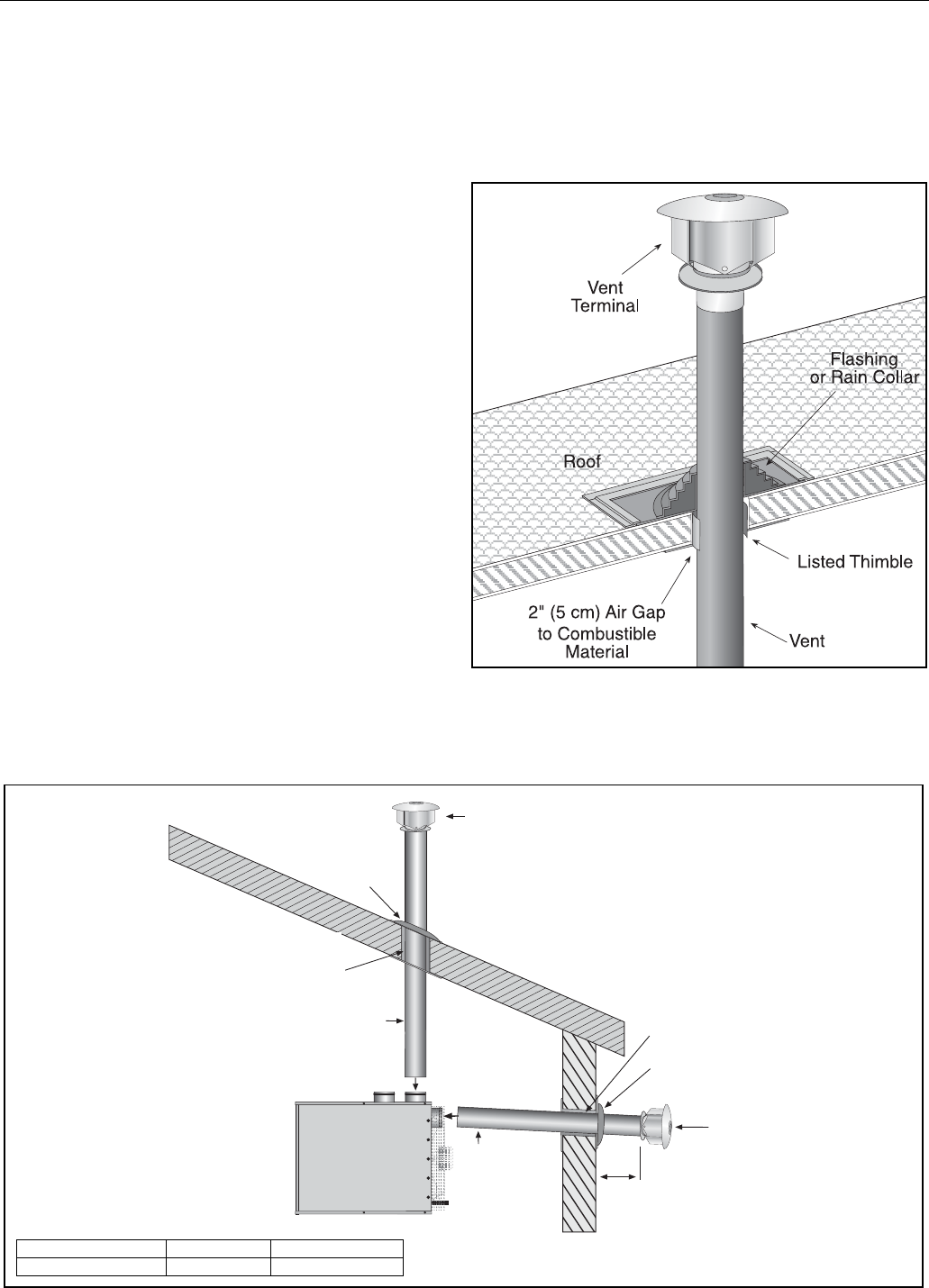 Vent Terminal

Flashing or Rain Collar

Roof

Listed Thimble

2" (5 cm) Air Gap to Combustible Material

Vent