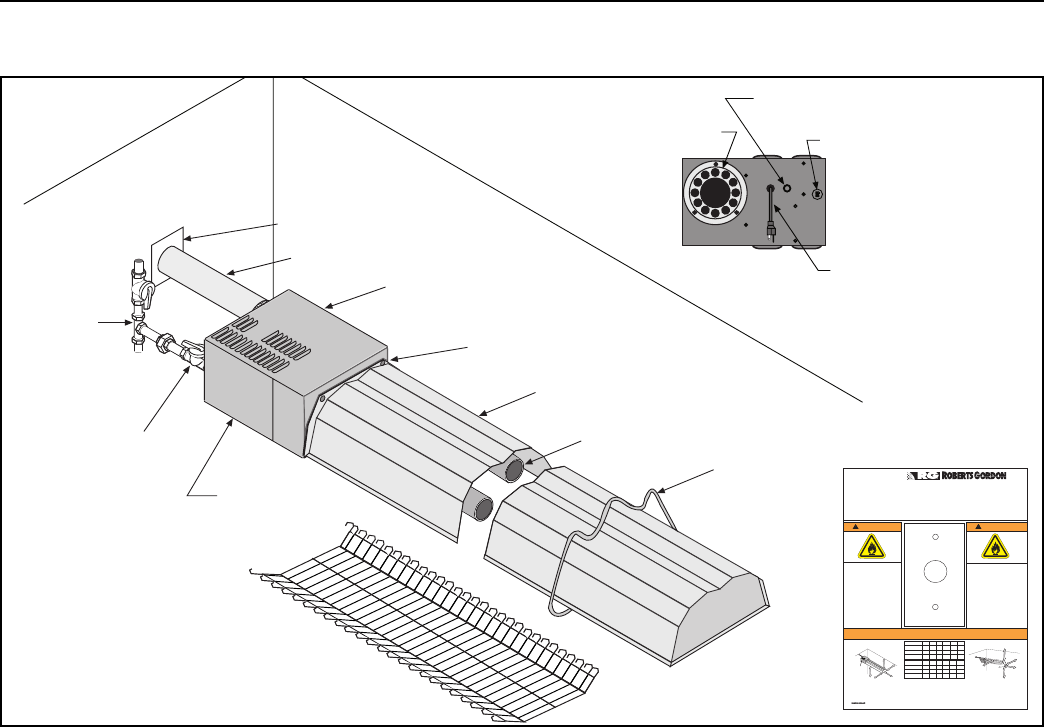 ROBERTS GORDON