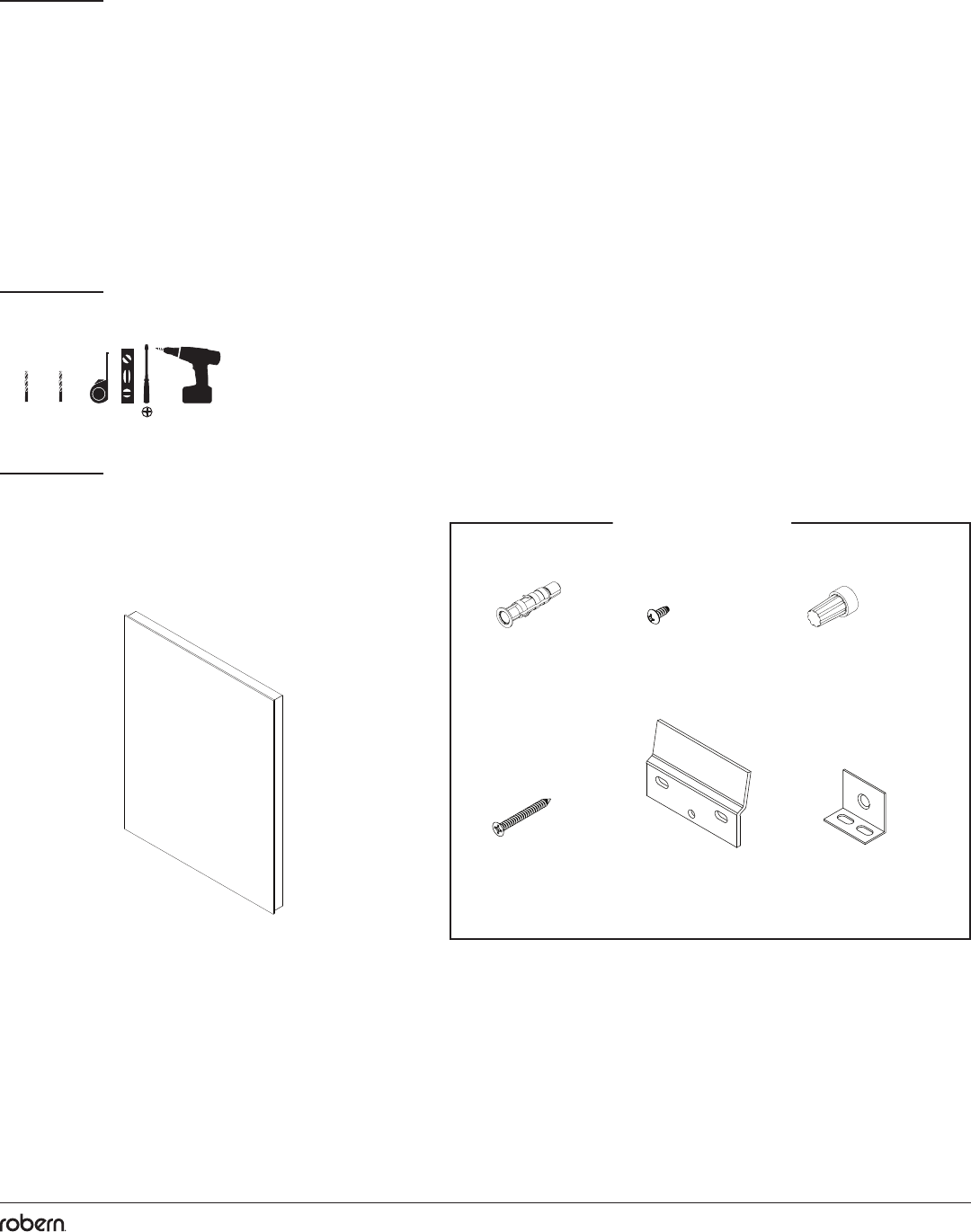 robern.