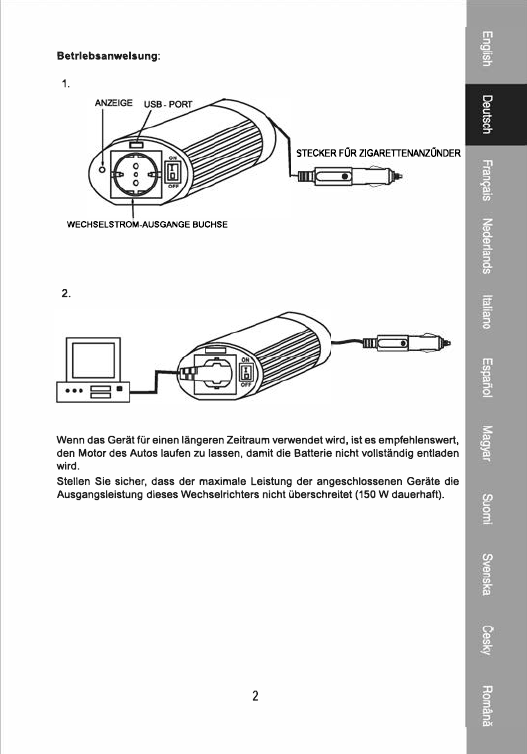 Betriebsanweisung:

1.

ANZEIGE USB - PORT

ON
OFF

STECKER FÜR ZIGARETTENANZÜNDER

WECHSELSTROM-AUSGANGE BUCHSE

2.

ON
OFF

Wenn das Gerät für einen längeren Zeitraum verwendet wird, ist es empfehlenswert, den Motor des Autos laufen zu lassen, damit die Batterie nicht vollständig entladen wird.

Stellen Sie sicher, dass der maximale Leistung der angeschlossenen Geräte die Ausgangsleistung dieses Wechselrichters nicht überschreitet (150 W dauerhaft).

2

English
Deutsch
Français
Nederlands
Italiano
Español
Magyar
Suomi
Svenska
Česky
Română