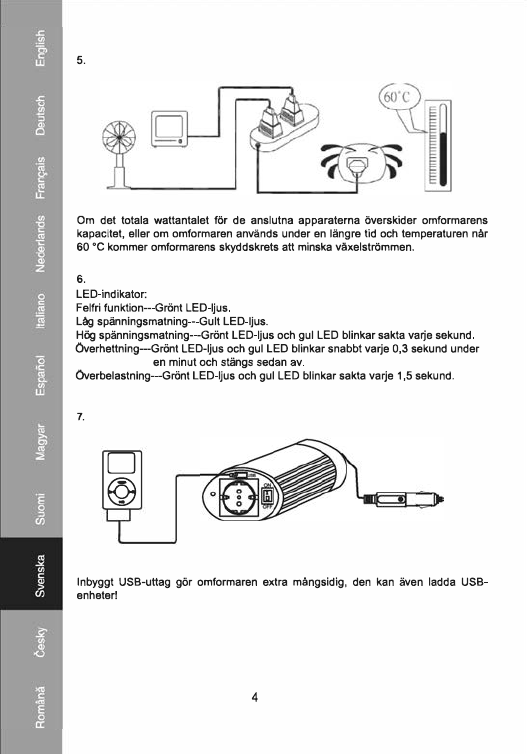 English
Deutsch
Français
Nederlands
Italiano
Español
Magyar
Suomi
Svenska
Česky
Română

5.

60°C

Om det totala wattantalet för de anslutna apparaterna överskider omformarens kapacitet, eller om omformaren används under en längre tid och temperaturen når 60 °C kommer omformarens skyddskrets att minska växelströmmen.

6.
LED-indikator:
Felfri funktion---Grönt LED-ljus.
Låg spänningsmatning---Gult LED-ljus.
Hög spänningsmatning---Grönt LED-ljus och gul LED blinkar sakta varje sekund.
Överhettning---Grönt LED-ljus och gul LED blinkar snabbt varje 0,3 sekund under en minut och stängs sedan av.
Överbelastning---Grönt LED-ljus och gul LED blinkar sakta varje 1,5 sekund.

7.

ON
OFF

Inbyggt USB-uttag gör omformaren extra mångsidig, den kan även ladda USB-enheter!

4