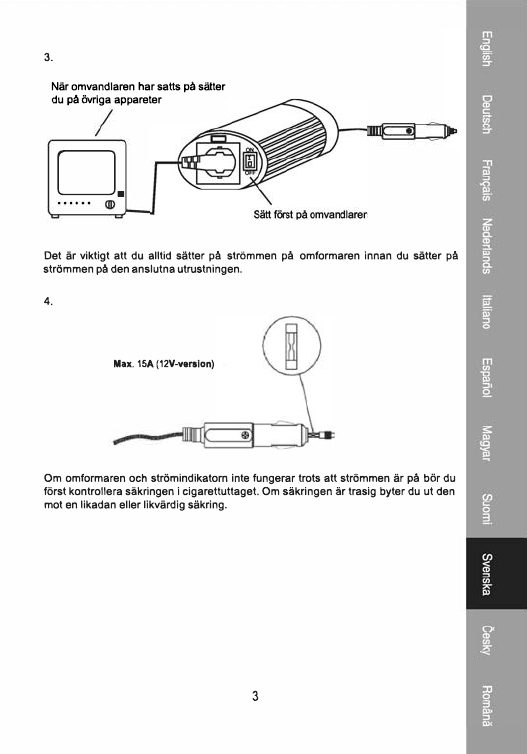 3.

När omvandlaren har satts på sätter du på övriga apparater

ON
OFF

Sätt först på omvandlarer

Det är viktigt att du alltid sätter på strömmen på omformaren innan du sätter på strömmen på den anslutna utrustningen.

4.

Max. 15A (12V-version)

Om omformaren och strömindikatorn inte fungerar trots att strömmen är på bör du först kontrollera säkringen i cigarettuttaget. Om säkringen är trasig byter du ut den mot en likadan eller likvärdig säkring.

3

English
Deutsch
Français
Nederlands
Italiano
Español
Magyar
Suomi
Svenska
Česky
Română