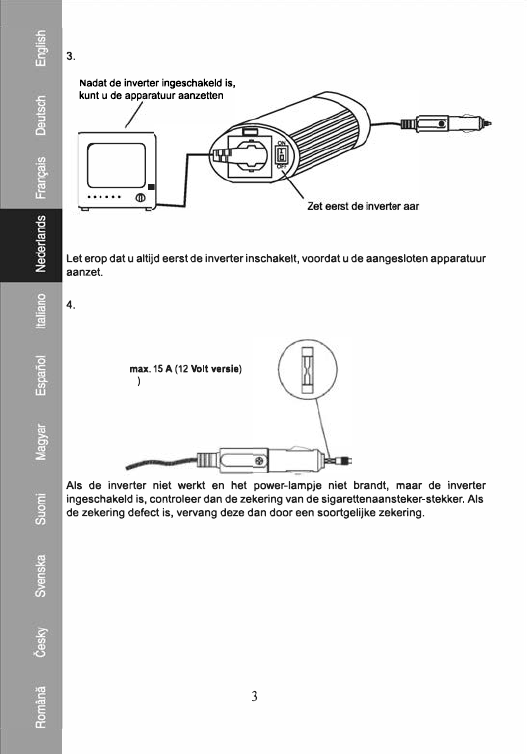 English
Deutsch
Français
Nederlands
Italiano
Español
Magyar
Suomi
Svenska
Česky
Română

3.

Nadat de inverter ingeschakeld is, kunt u de apparatuur aanzetten

ON
OFF

Zet eerst de inverter aar

Let erop dat u altijd eerst de inverter inschakelt, voordat u de aangesloten apparatuur aanzet.

4.

max. 15 A (12 Volt versie)
)

Als de inverter niet werkt en het power-lampje niet brandt, maar de inverter ingeschakeld is, controleer dan de zekering van de sigarettenaansteker-stekker. Als de zekering defect is, vervang deze dan door een soortgelijke zekering.

3