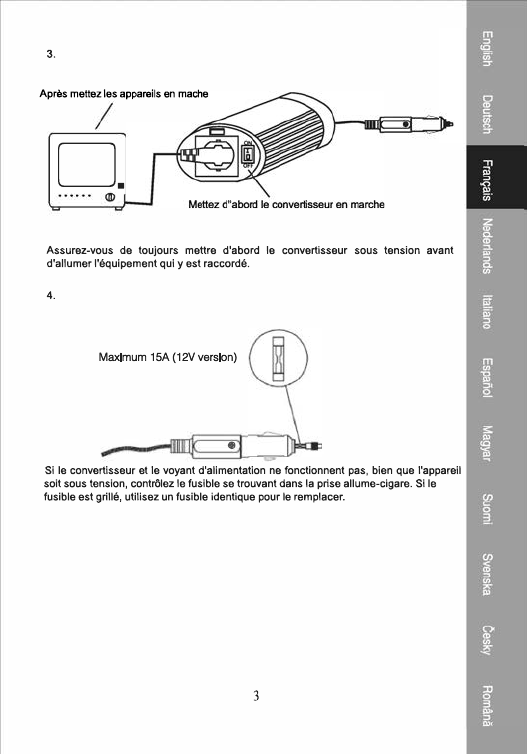 3.

Après mettez les appareils en mache

ON

OFF

Mettez d''abord le convertisseur en marche

Assurez-vous de toujours mettre d'abord le convertisseur sous tension avant d'allumer l'équipement qui y est raccordé.

4.

Maximum 15A (12V version)

Si le convertisseur et le voyant d'alimentation ne fonctionnent pas, bien que l'appareil soit sous tension, contrôlez le fusible se trouvant dans la prise allume-cigare. Si le fusible est grillé, utilisez un fusible identique pour le remplacer.

3

English

Deutsch

Français

Nederlands

Italiano

Español

Magyar

Suomi

Svenska

Česky

Română