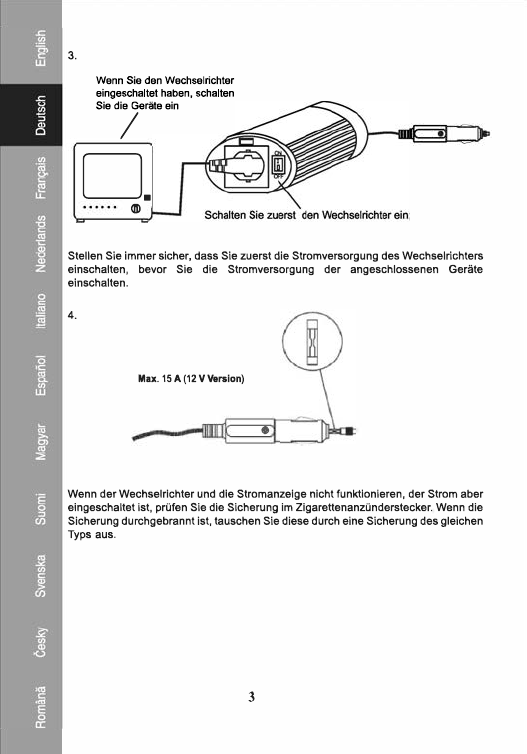 English
Deutsch
Français
Nederlands
Italiano
Español
Magyar
Suomi
Svenska
Česky
Română

3.

Wenn Sie den Wechselrichter eingeschaltet haben, schalten Sie die Geräte ein

ON
OFF

Schalten Sie zuerst den Wechselrichter ein

Stellen Sie immer sicher, dass Sie zuerst die Stromversorgung des Wechselrichters einschalten, bevor Sie die Stromversorgung der angeschlossenen Geräte einschalten.

4.

Max. 15 A (12 V Version)

Wenn der Wechselrichter und die Stromanzeige nicht funktionieren, der Strom aber eingeschaltet ist, prüfen Sie die Sicherung im Zigarettenanzünderstecker. Wenn die Sicherung durchgebrannt ist, tauschen Sie diese durch eine Sicherung des gleichen Typs aus.

3