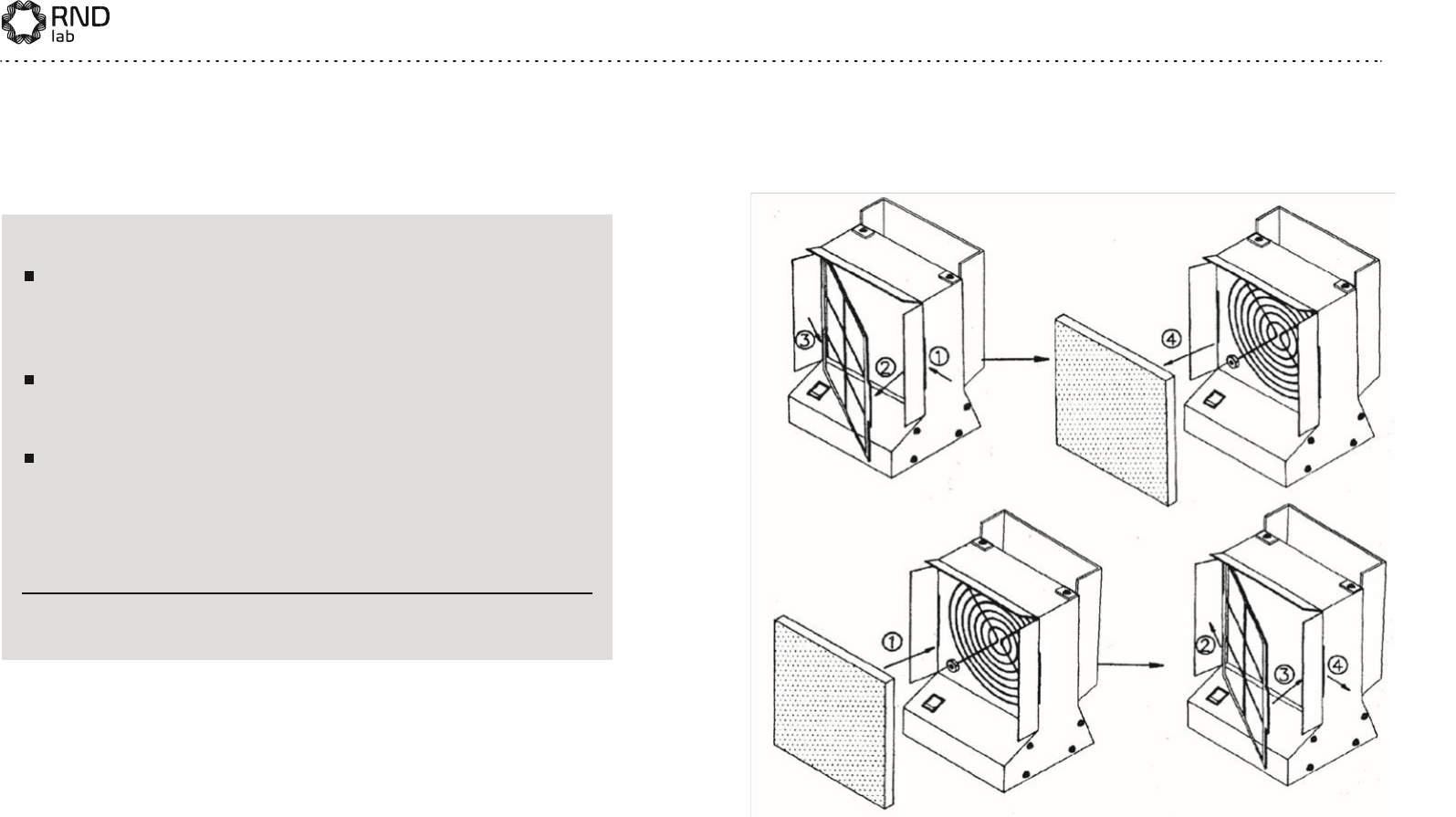 RND lab

③ ② ① ④

① ② ③ ④