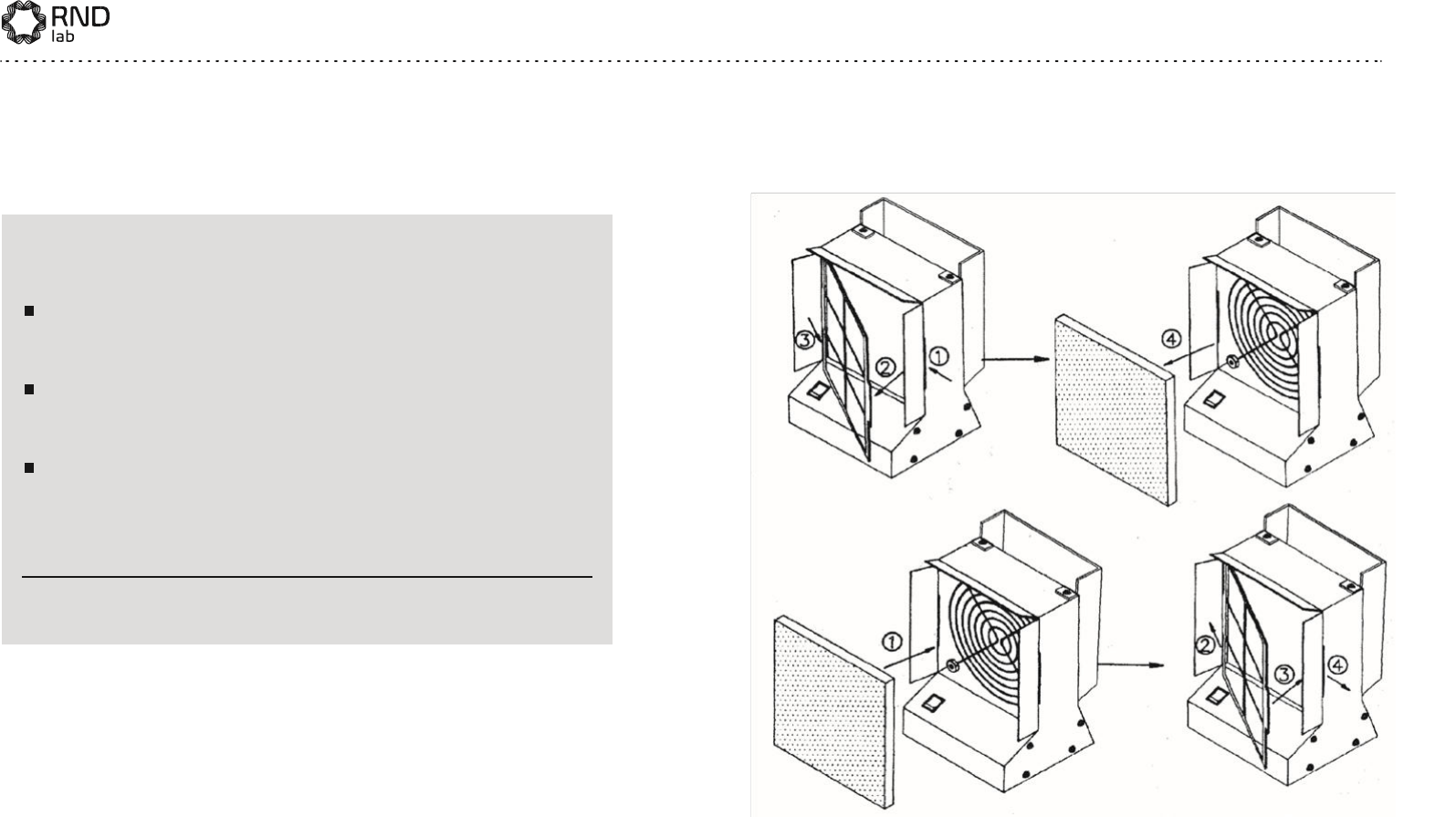 RND lab

③ ② ① ④

① ② ③ ④