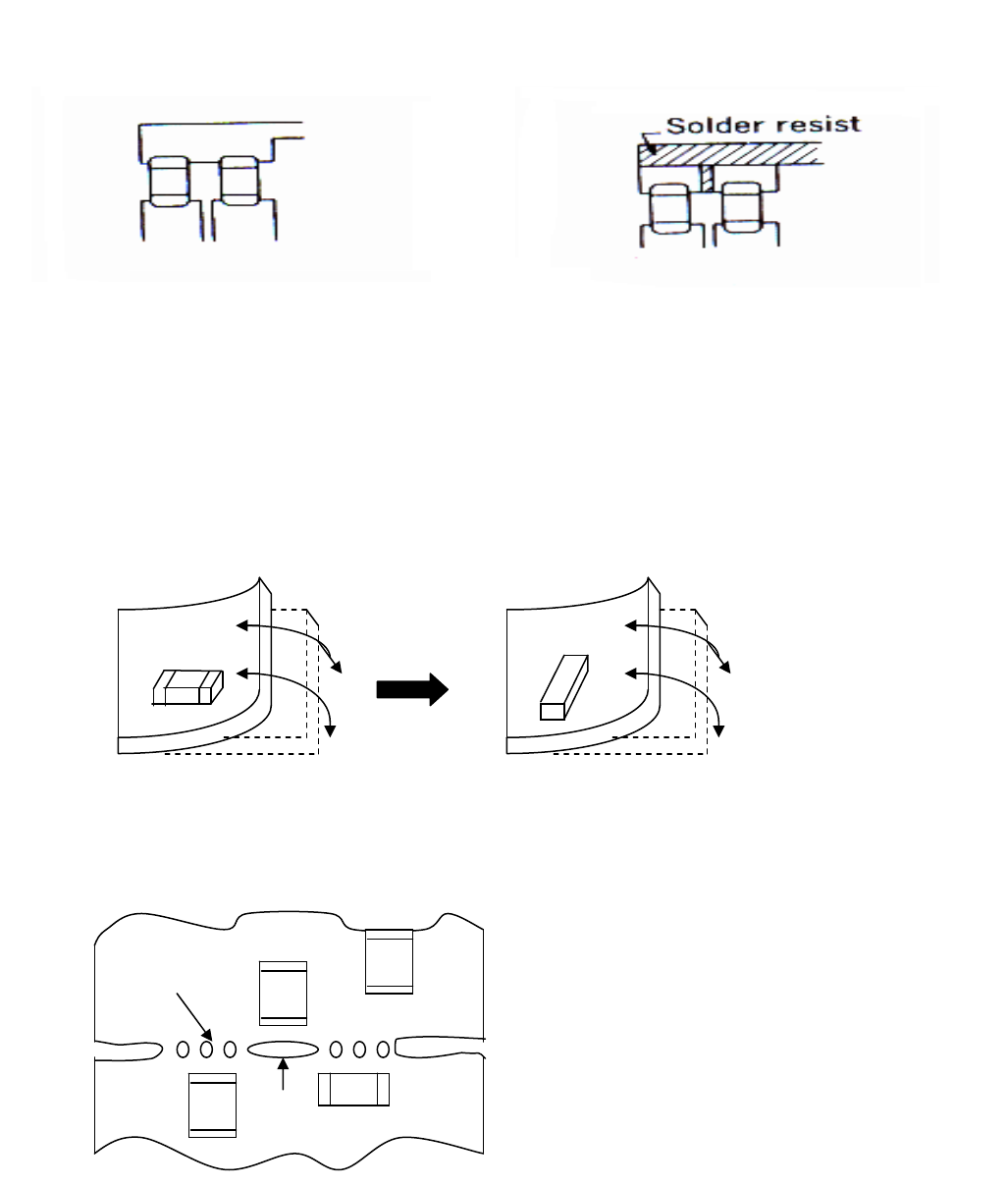 Solder resist