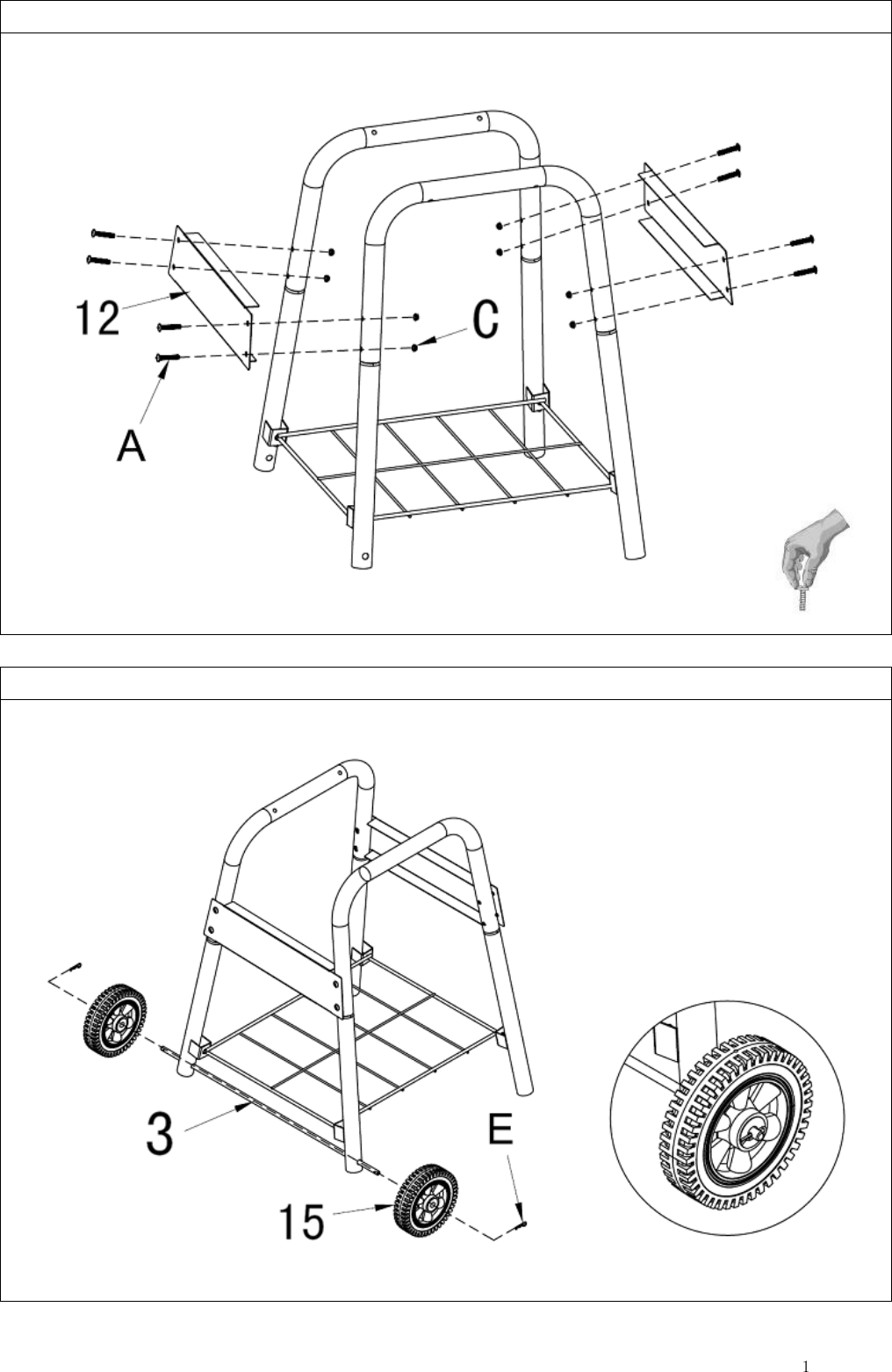 12

C

A

3

E

15

1