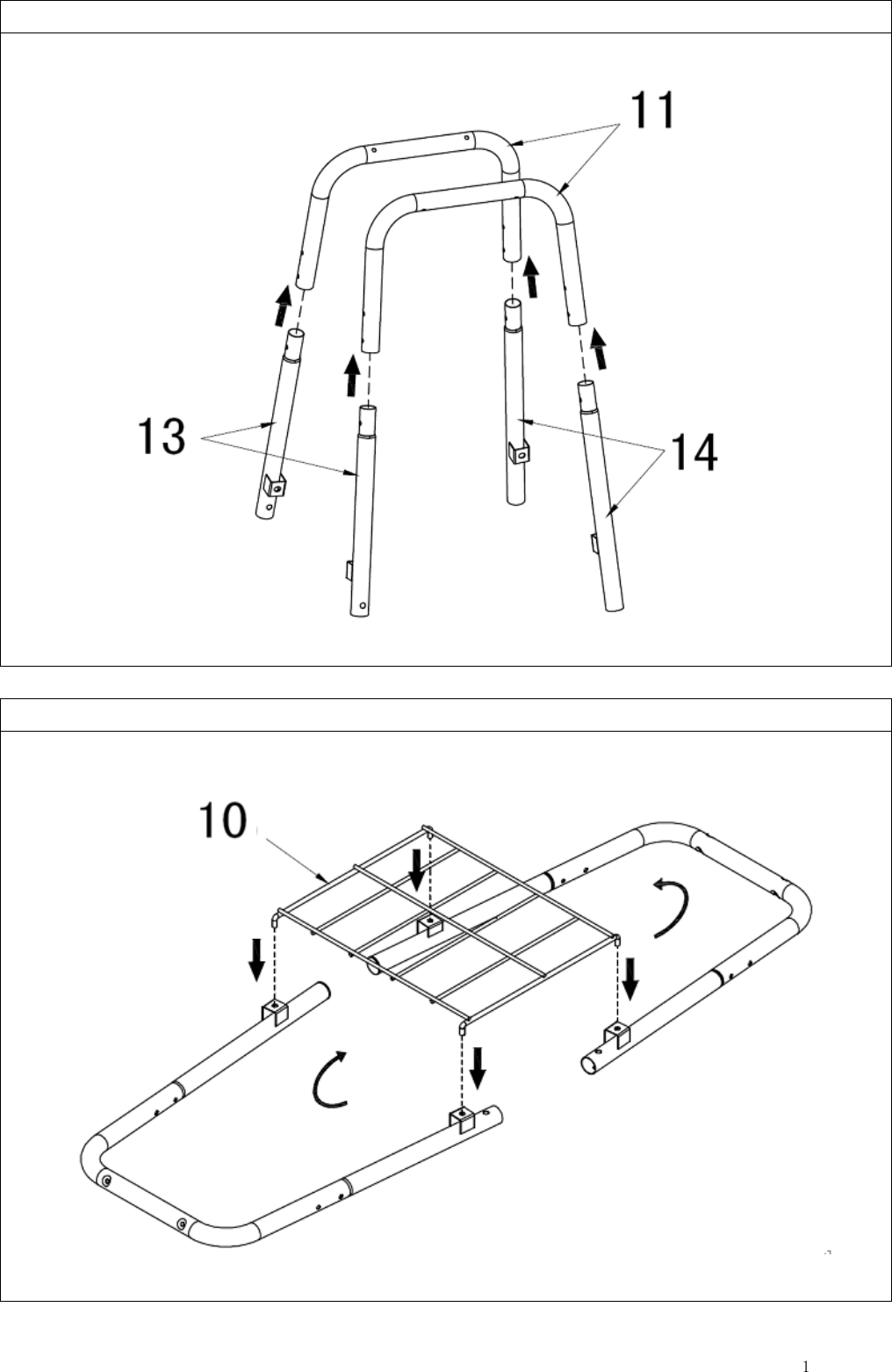 11

13

14

10

1